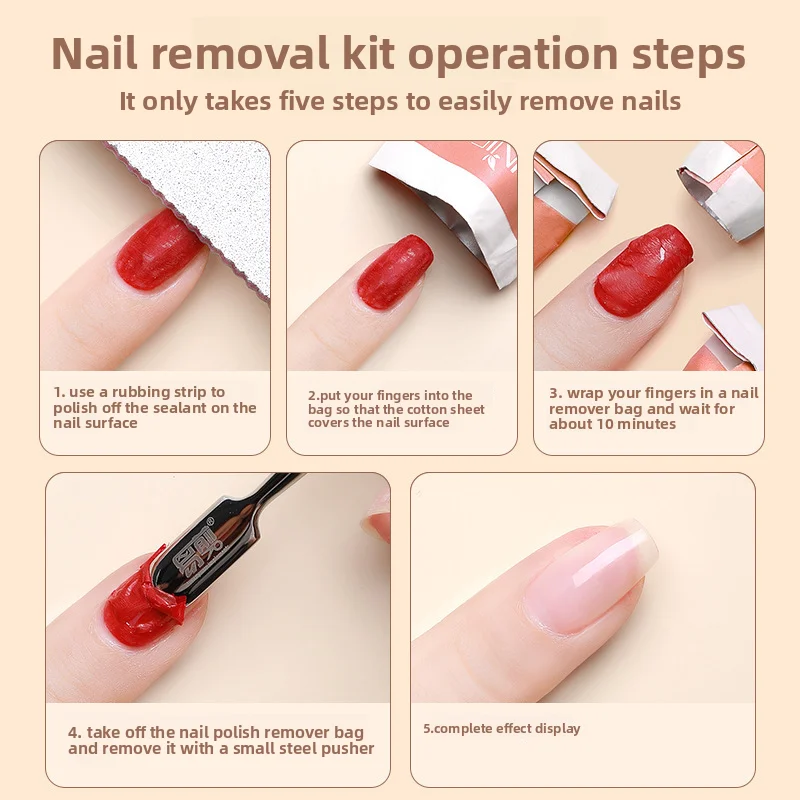 Nail removal kit operation steps

It only takes five steps to easily remove nails

1. use a rubbing strip to polish off the sealant on the nail surface

2.put your fingers into the bag so that the cotton sheet covers the nail surface

3. wrap your fingers in a nail remover bag and wait for about 10 minutes

4. take off the nail polish remover bag and remove it with a small steel pusher

5.complete effect display