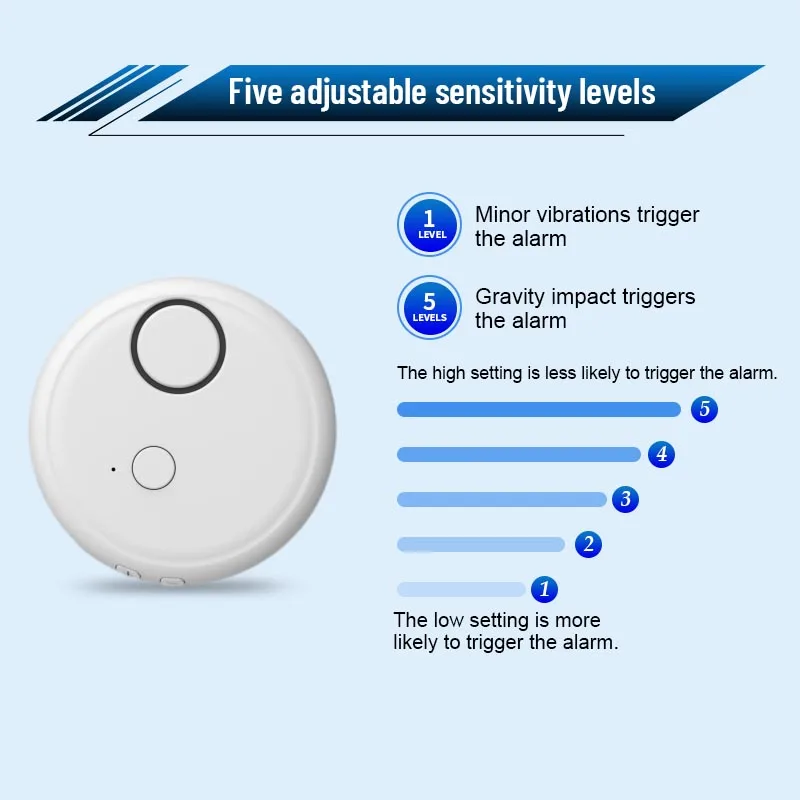 Five adjustable sensitivity levels

1 LEVEL Minor vibrations trigger the alarm

5 LEVELS Gravity impact triggers the alarm

The high setting is less likely to trigger the alarm.

5

4

3

2

1

The low setting is more likely to trigger the alarm.