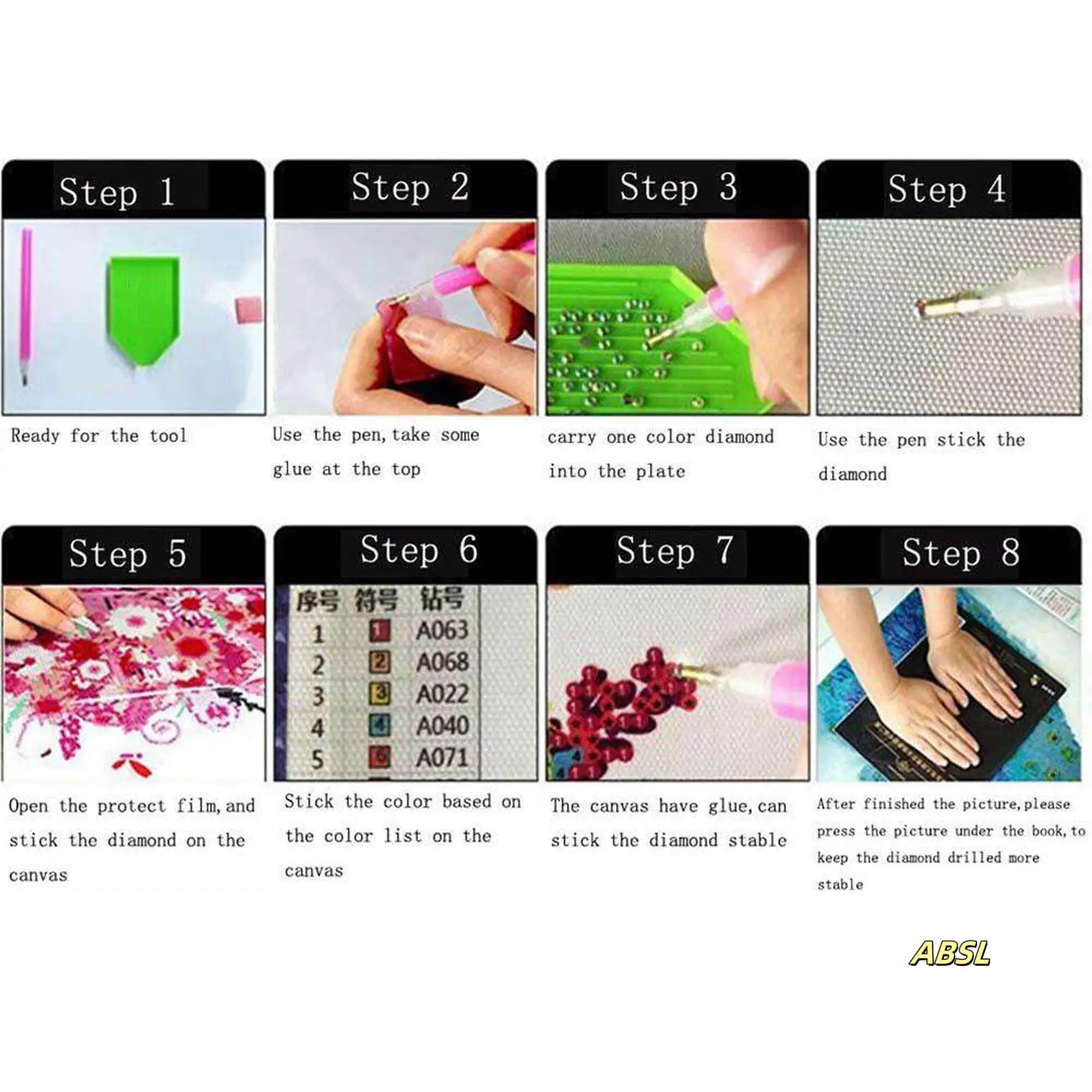 Step 1

Ready for the tool

Step 2

Use the pen, take some glue at the top

Step 3

carry one color diamond into the plate

Step 4

Use the pen stick the diamond

Step 5

Open the protect film, and stick the diamond on the canvas

Step 6

| 序号 | 符号 | 钻号 |
|---|---|---|
| 1 | 1 | A063 |
| 2 | 2 | A068 |
| 3 | 3 | A022 |
| 4 | 4 | A040 |
| 5 | 5 | A071 |

Stick the color based on the color list on the canvas

Step 7

The canvas have glue, can stick the diamond stable

Step 8

After finished the picture, please press the picture under the book, to keep the diamond drilled more stable

ABSL