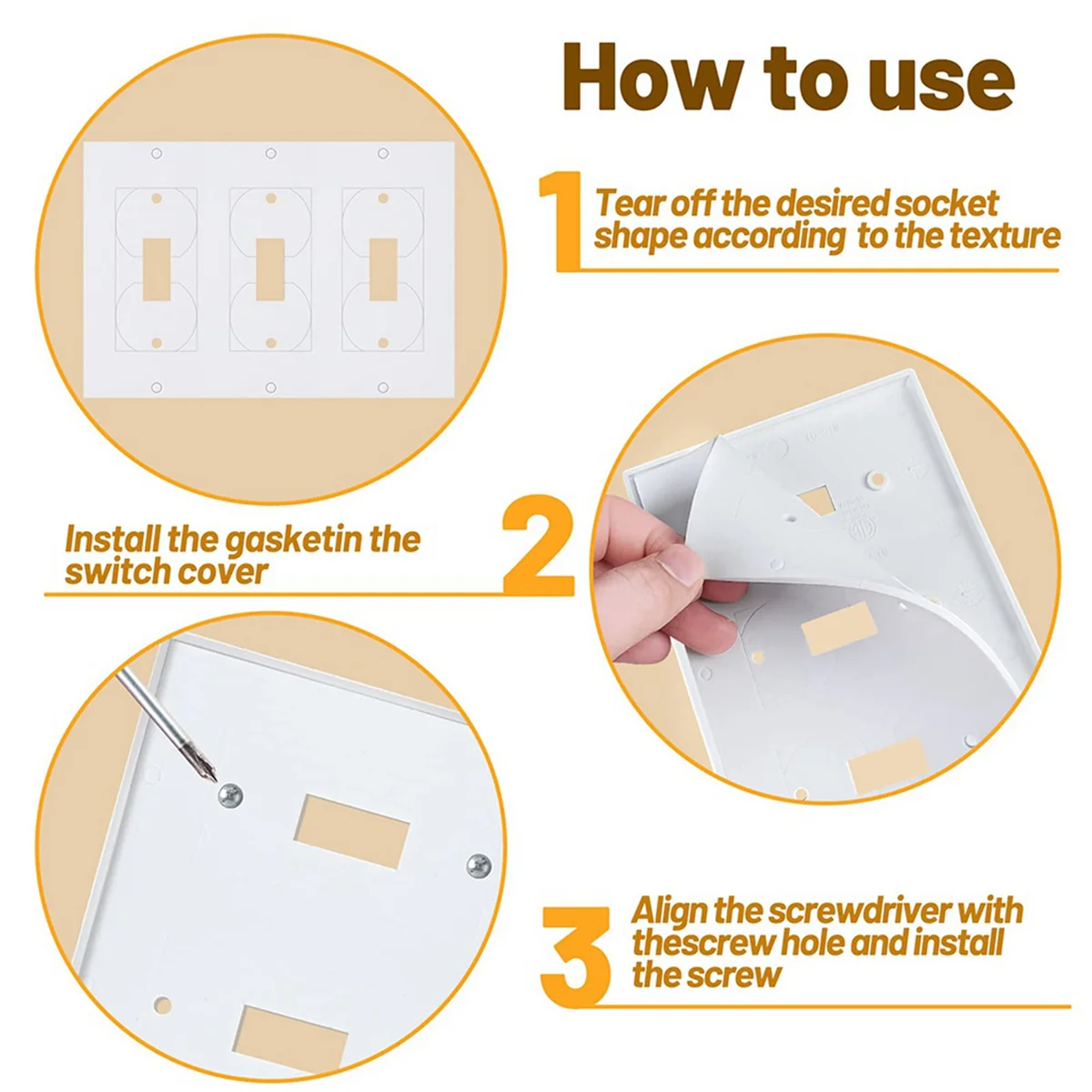 How to use

1 Tear off the desired socket shape according to the texture

Install the gasketin the switch cover 2

3 Align the screwdriver with thescrew hole and install the screw