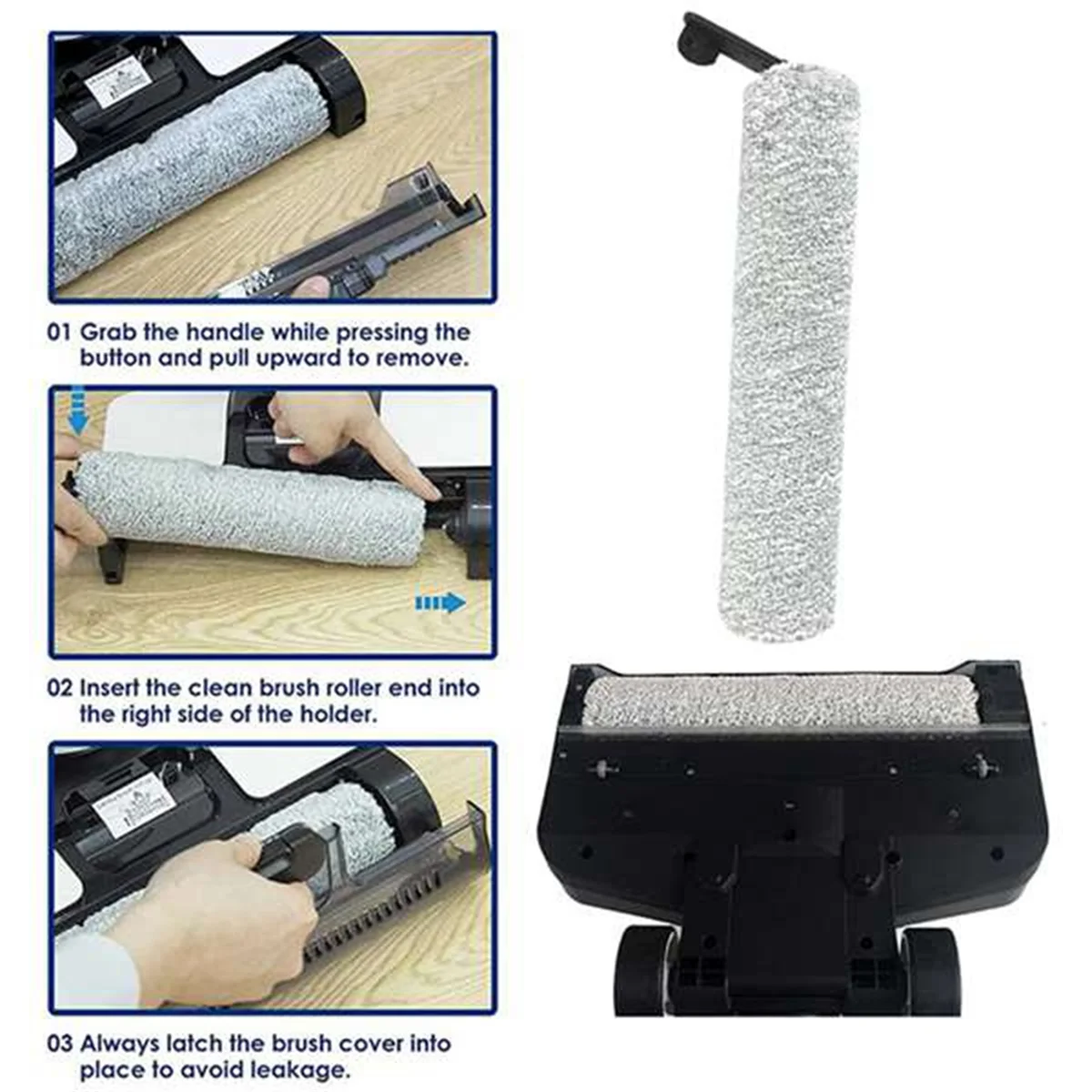 01 Grab the handle while pressing the button and pull upward to remove.

02 Insert the clean brush roller end into the right side of the holder.

03 Always latch the brush cover into place to avoid leakage.