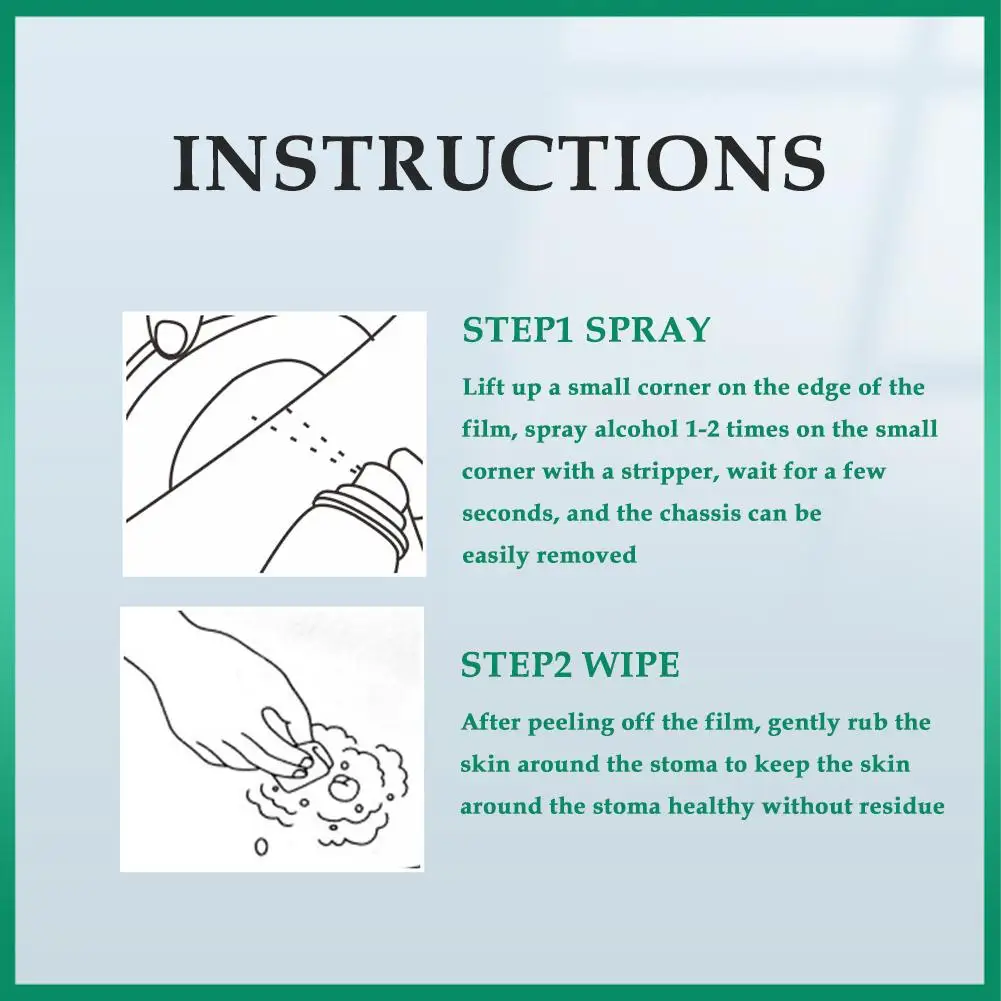 INSTRUCTIONS

STEP1 SPRAY

Lift up a small corner on the edge of the film, spray alcohol 1-2 times on the small corner with a stripper, wait for a few seconds, and the chassis can be easily removed

STEP2 WIPE

After peeling off the film, gently rub the skin around the stoma to keep the skin around the stoma healthy without residue