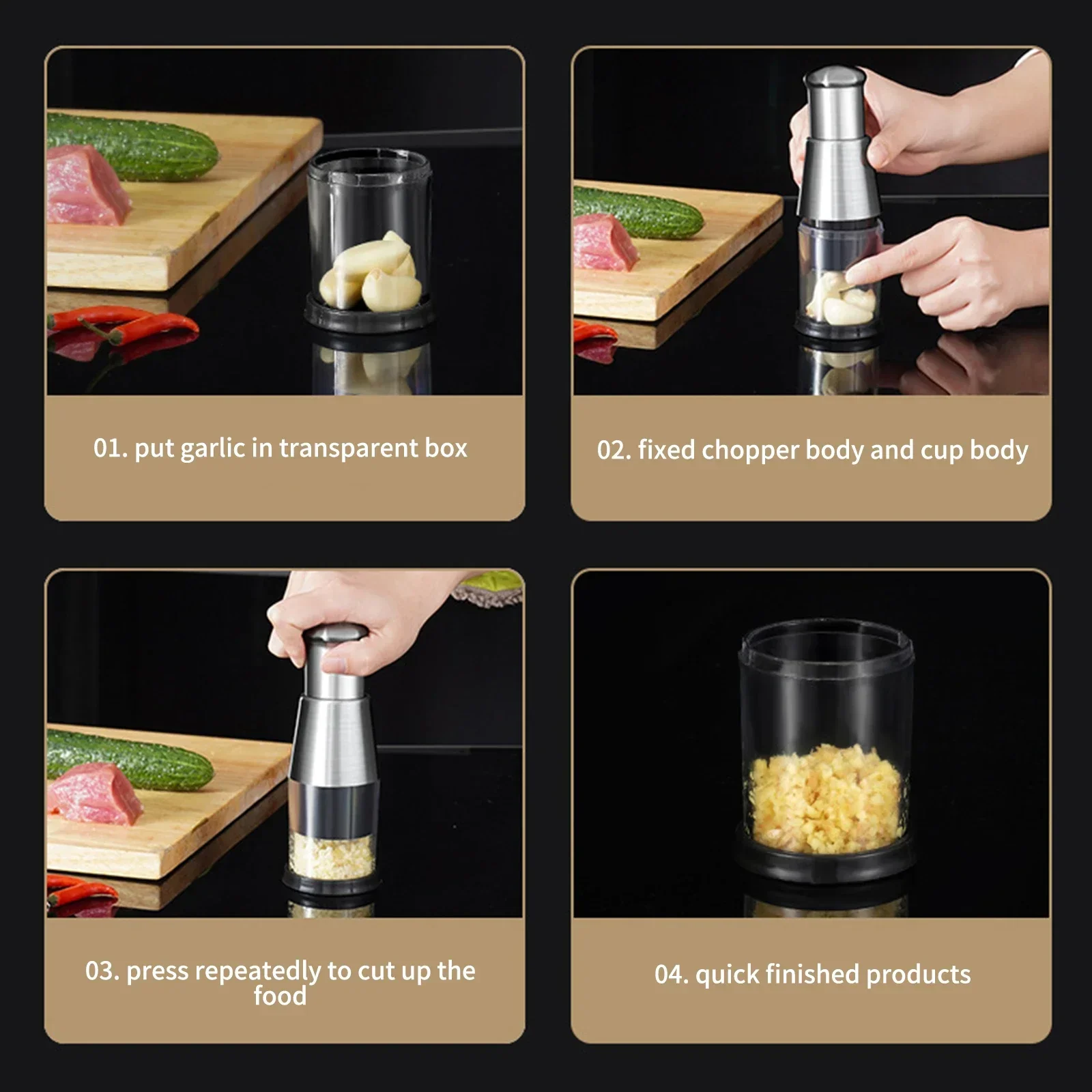 01. put garlic in transparent box

02. fixed chopper body and cup body

03. press repeatedly to cut up the food

04. quick finished products