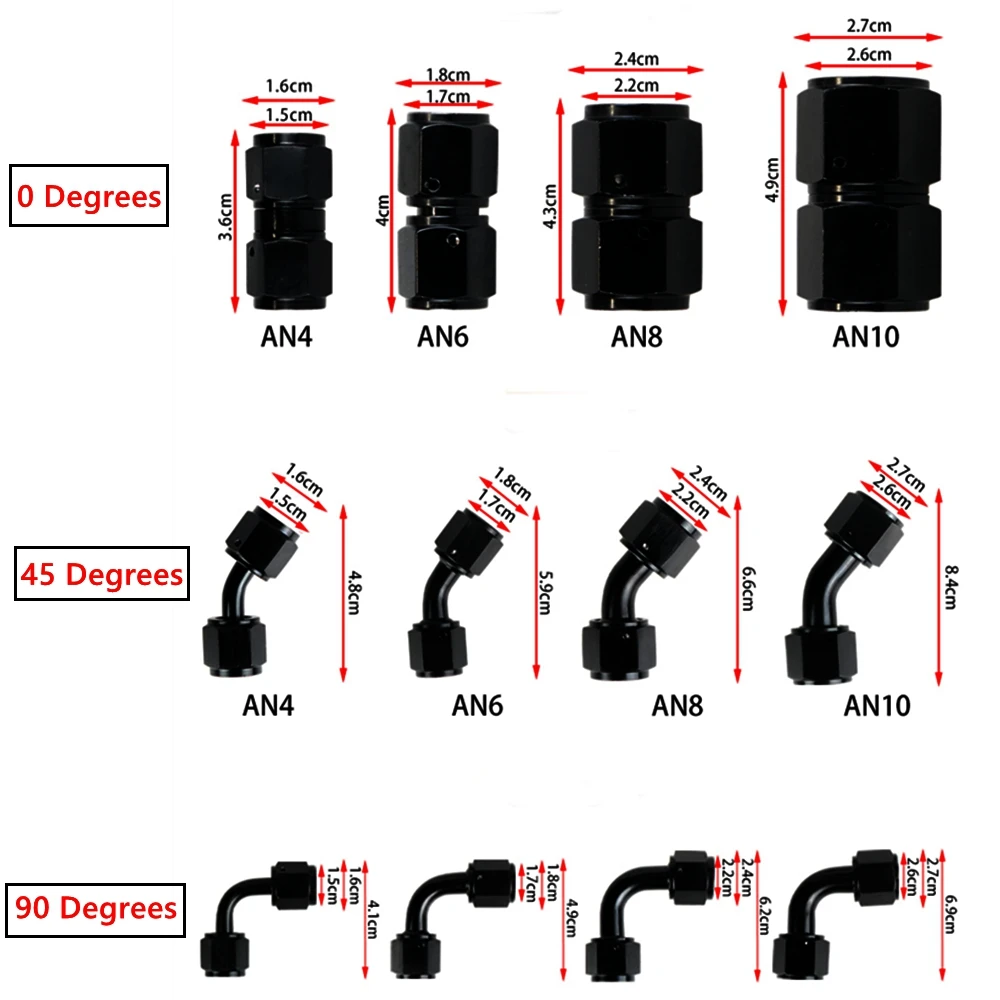 0 Degrees

1.6cm
1.5cm
3.6cm
AN4

1.8cm
1.7cm
4cm
AN6

2.4cm
2.2cm
4.3cm
AN8

2.7cm
2.6cm
4.9cm
AN10

45 Degrees

1.6cm
1.5cm
4.8cm
AN4

1.8cm
1.7cm
5.9cm
AN6

2.4cm
2.2cm
6.6cm
AN8

2.7cm
2.6cm
8.4cm
AN10

90 Degrees

1.5cm
1.6cm
4.1cm

1.7cm
1.8cm
4.9cm

2.2cm
2.4cm
6.2cm

2.6cm
2.7cm
6.9cm