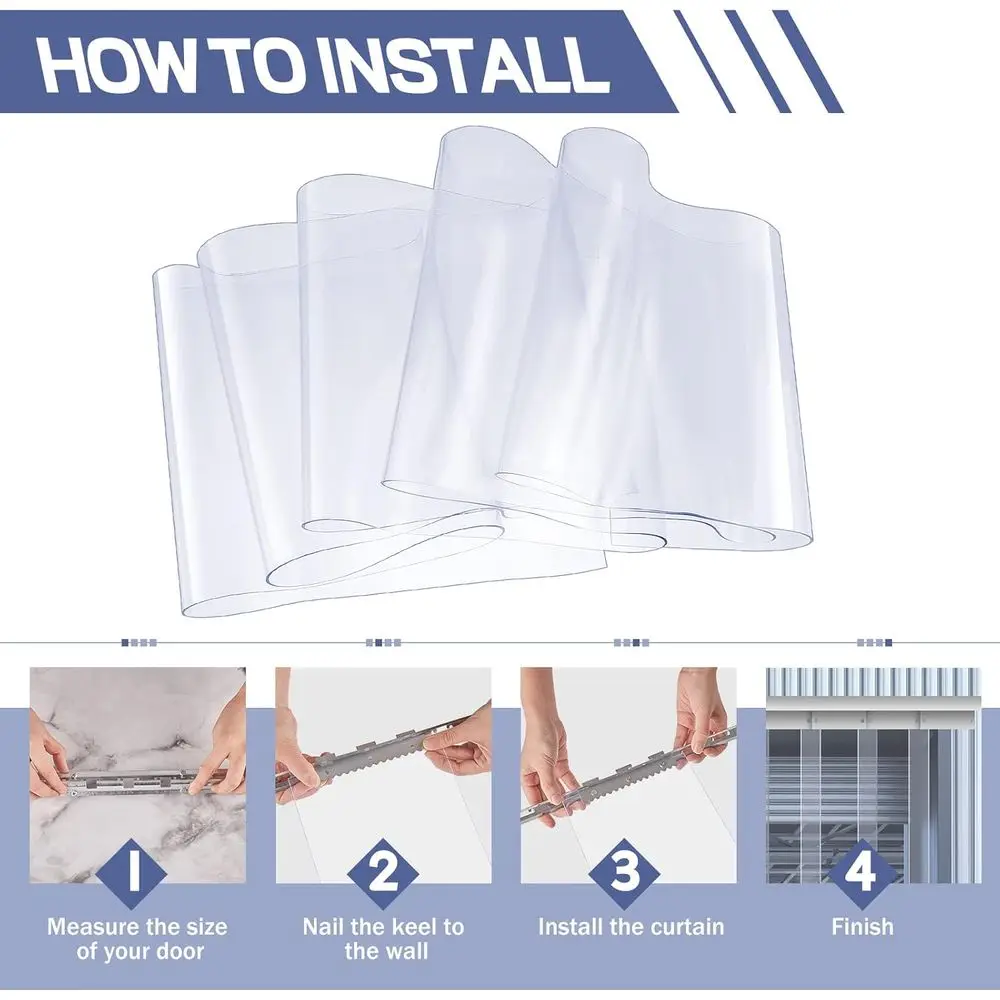 HOW TO INSTALL

1
Measure the size of your door

2
Nail the keel to the wall

3
Install the curtain

4
Finish