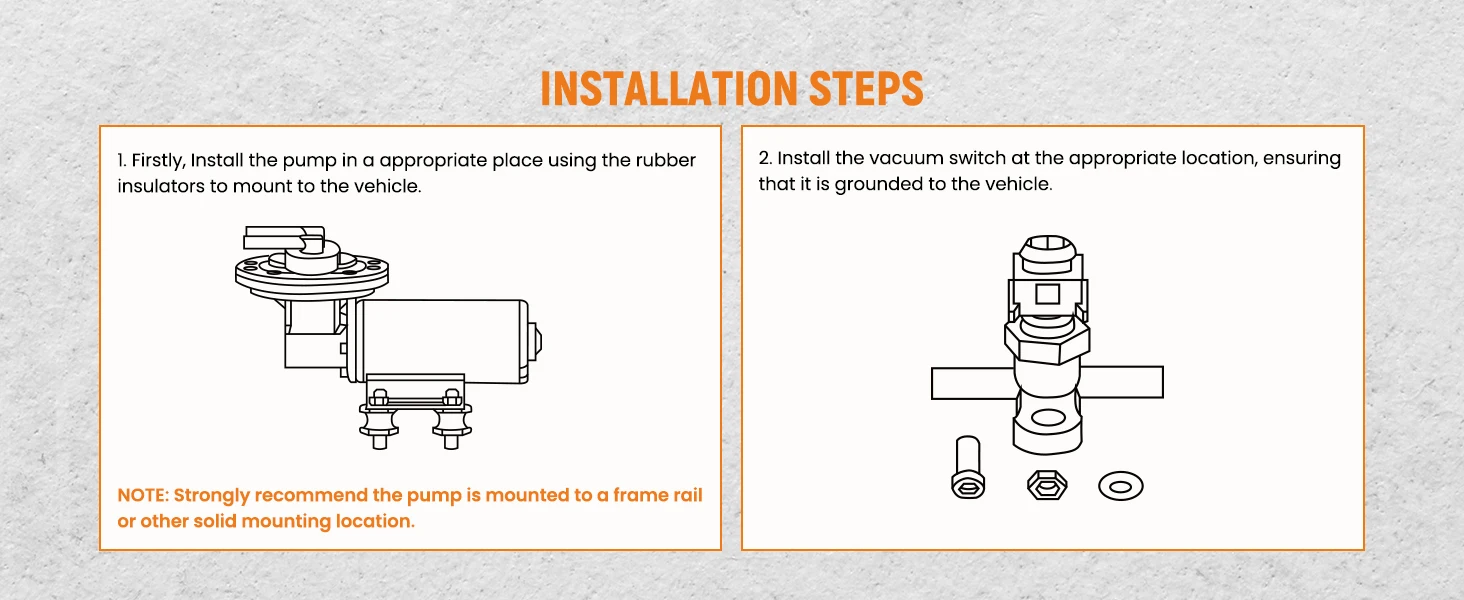 INSTALLATION STEPS

1. Firstly, Install the pump in a appropriate place using the rubber insulators to mount to the vehicle.

NOTE: Strongly recommend the pump is mounted to a frame rail or other solid mounting location.

2. Install the vacuum switch at the appropriate location, ensuring that it is grounded to the vehicle.