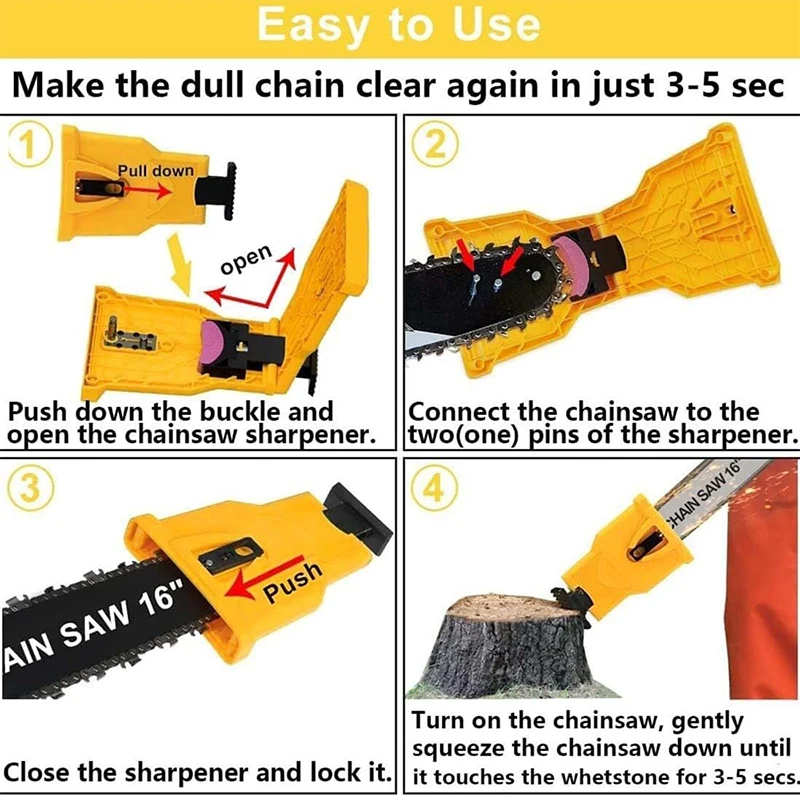 Easy to Use

Make the dull chain clear again in just 3-5 sec

1

Pull down

open

Push down the buckle and open the chainsaw sharpener.

2

Connect the chainsaw to the two(one) pins of the sharpener.

3

AIN SAW 16"

Push

Close the sharpener and lock it.

4

CHAIN SAW 16"

Turn on the chainsaw, gently squeeze the chainsaw down until it touches the whetstone for 3-5 secs.