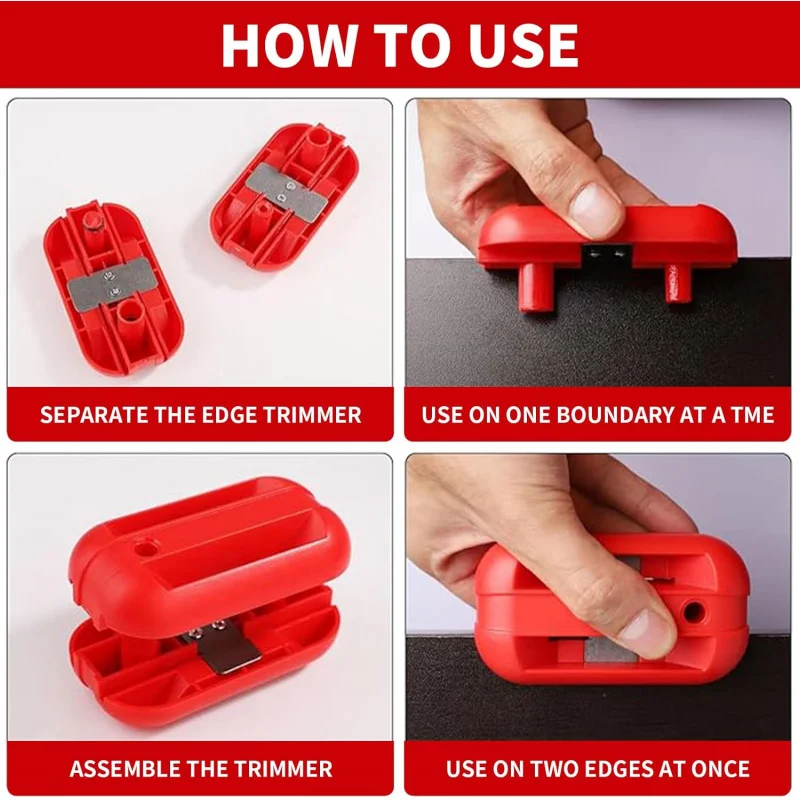 HOW TO USE

SEPARATE THE EDGE TRIMMER

USE ON ONE BOUNDARY AT A TME

ASSEMBLE THE TRIMMER

USE ON TWO EDGES AT ONCE