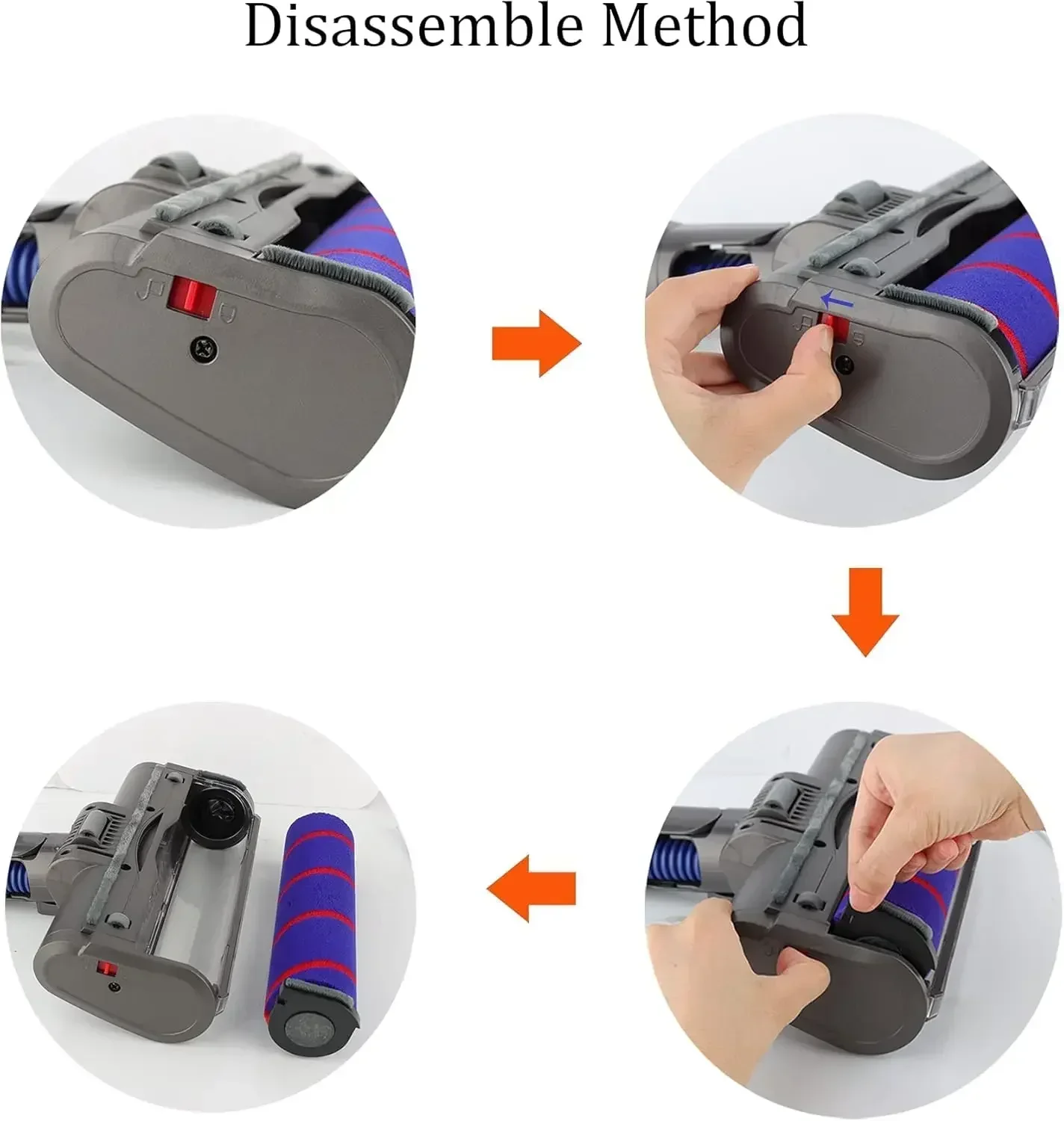 Disassemble Method