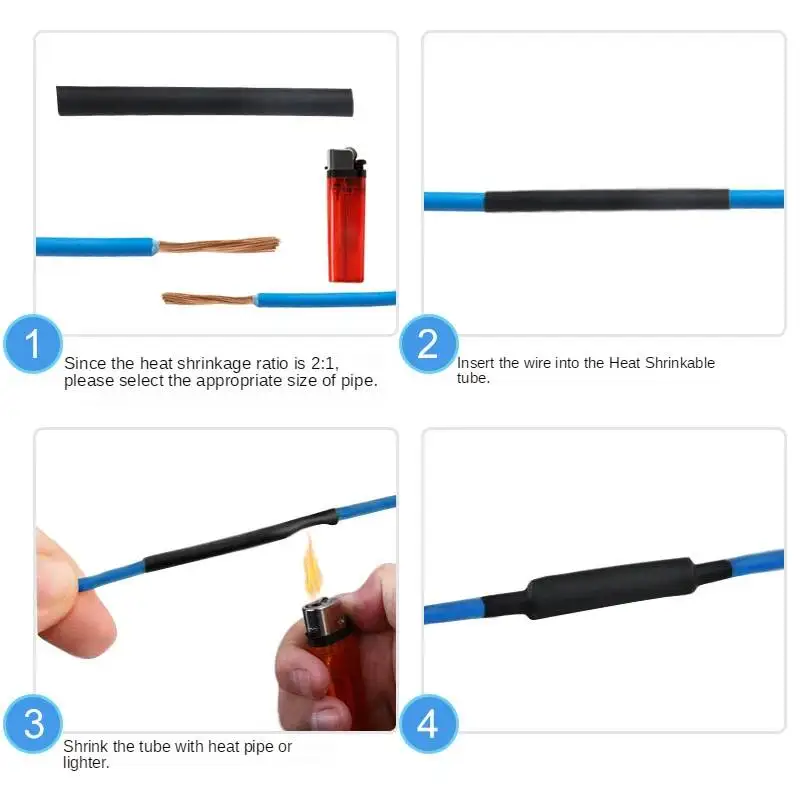 1
Since the heat shrinkage ratio is 2:1, please select the appropriate size of pipe.

2
Insert the wire into the Heat Shrinkable tube.

3
Shrink the tube with heat pipe or lighter.

4