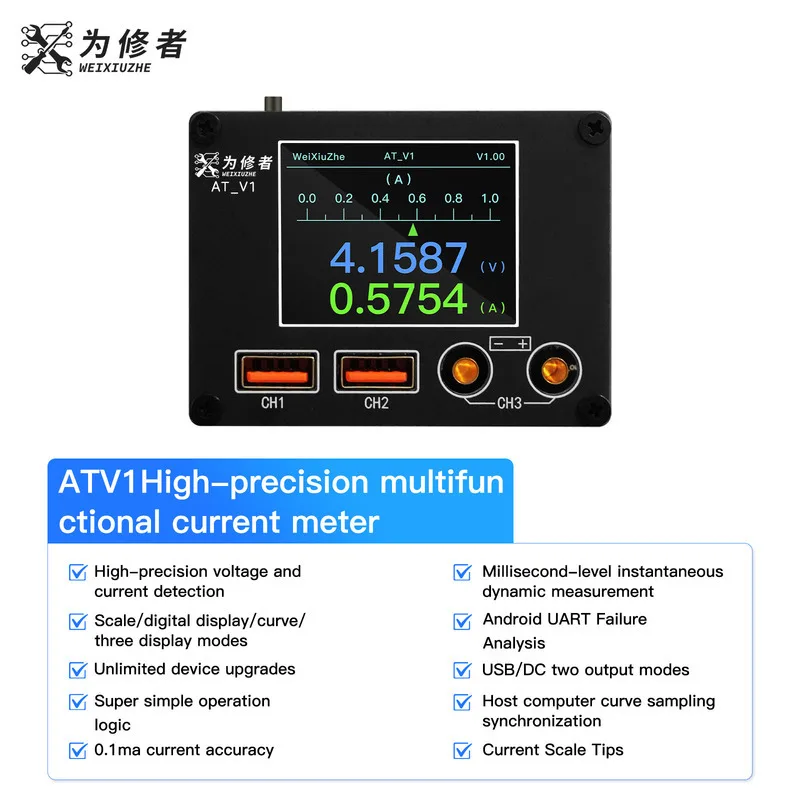 为修者
WEIXIUZHE

为修者
WEIXIUZHE
AT_V1

WeiXiuZhe AT_V1 V1.00
(A)
0.0 0.2 0.4 0.6 0.8 1.0
4.1587 (V)
0.5754 (A)

CH1 CH2
− +
CH3

ATV1High-precision multifunctional current meter

High-precision voltage and current detection

Scale/digital display/curve/ three display modes

Unlimited device upgrades

Super simple operation logic

0.1ma current accuracy

Millisecond-level instantaneous dynamic measurement

Android UART Failure Analysis

USB/DC two output modes

Host computer curve sampling synchronization

Current Scale Tips