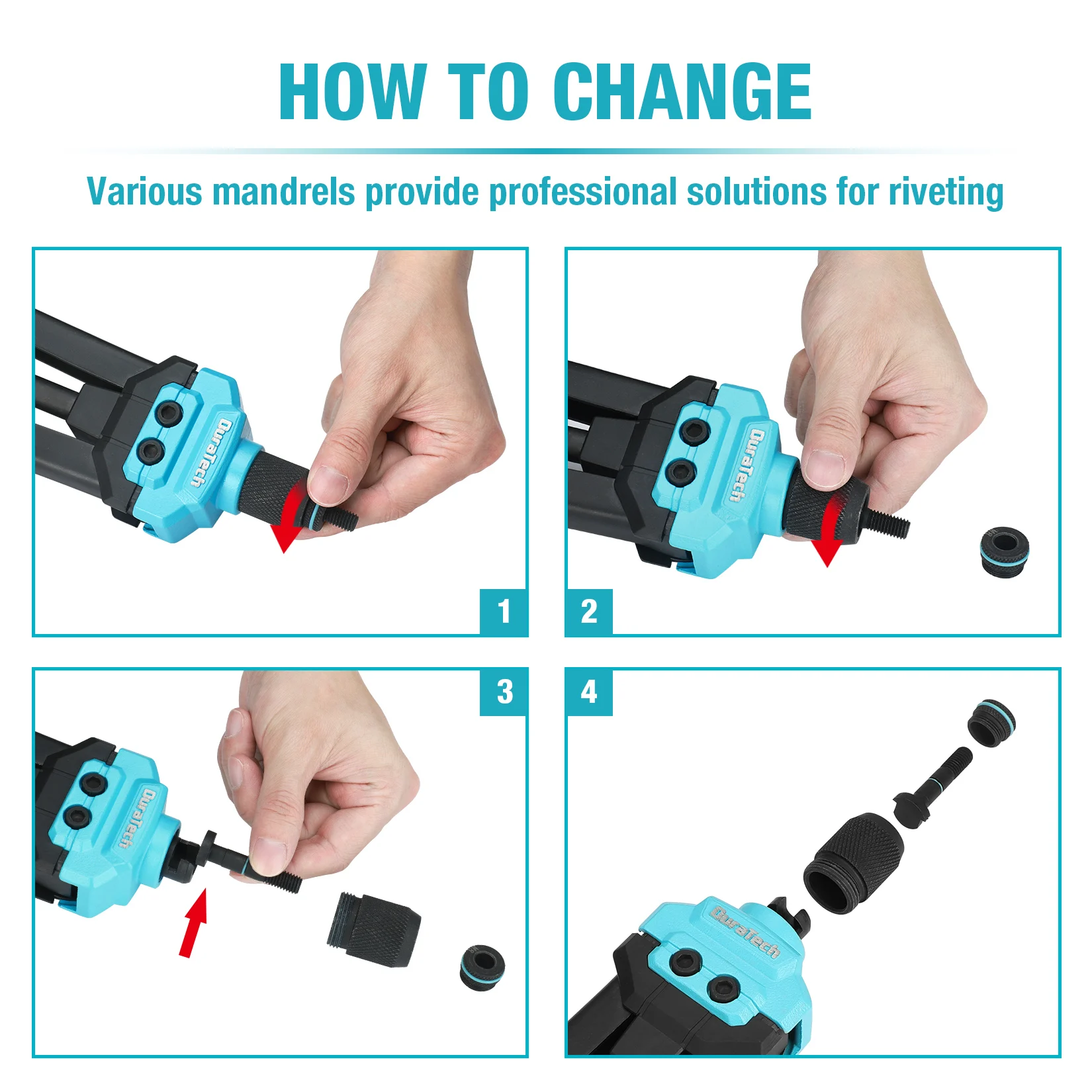 HOW TO CHANGE

Various mandrels provide professional solutions for riveting

DuraTech

1

DuraTech

2

3

DuraTech

4

DuraTech