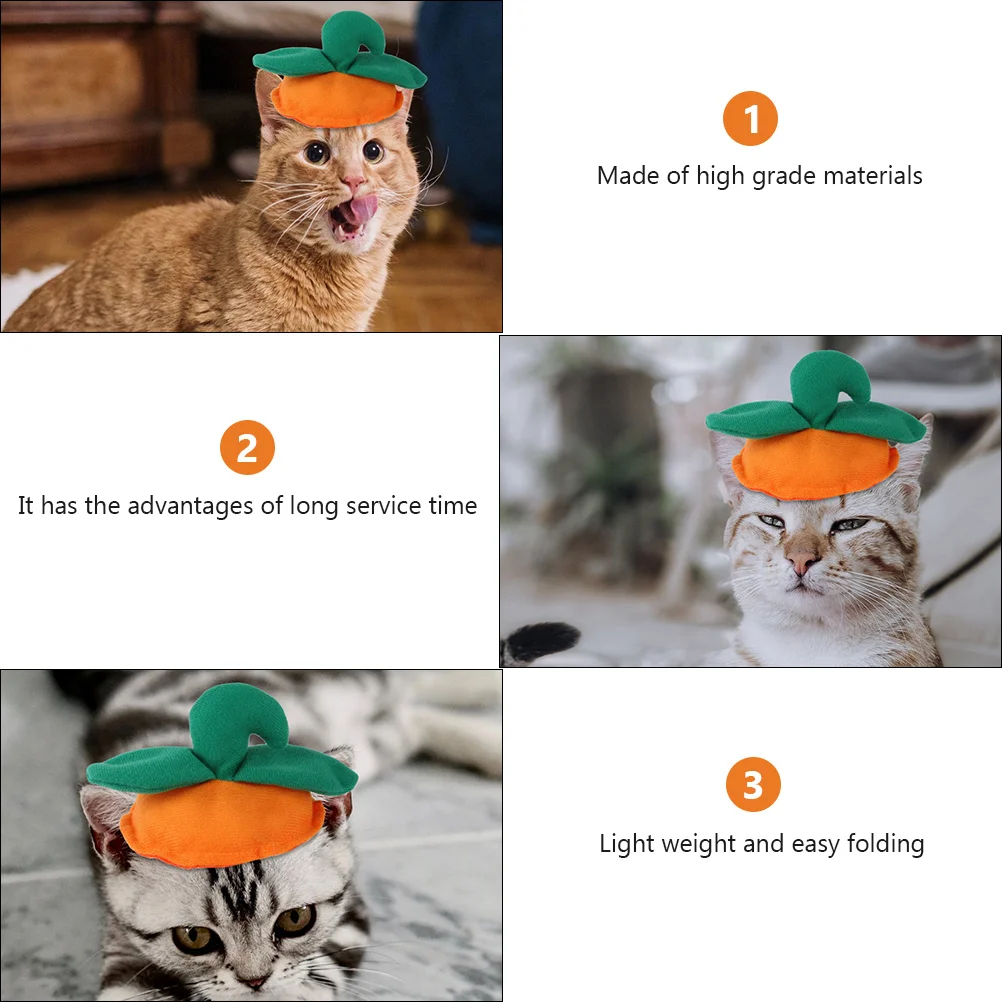 1

Made of high grade materials

2

It has the advantages of long service time

3

Light weight and easy folding