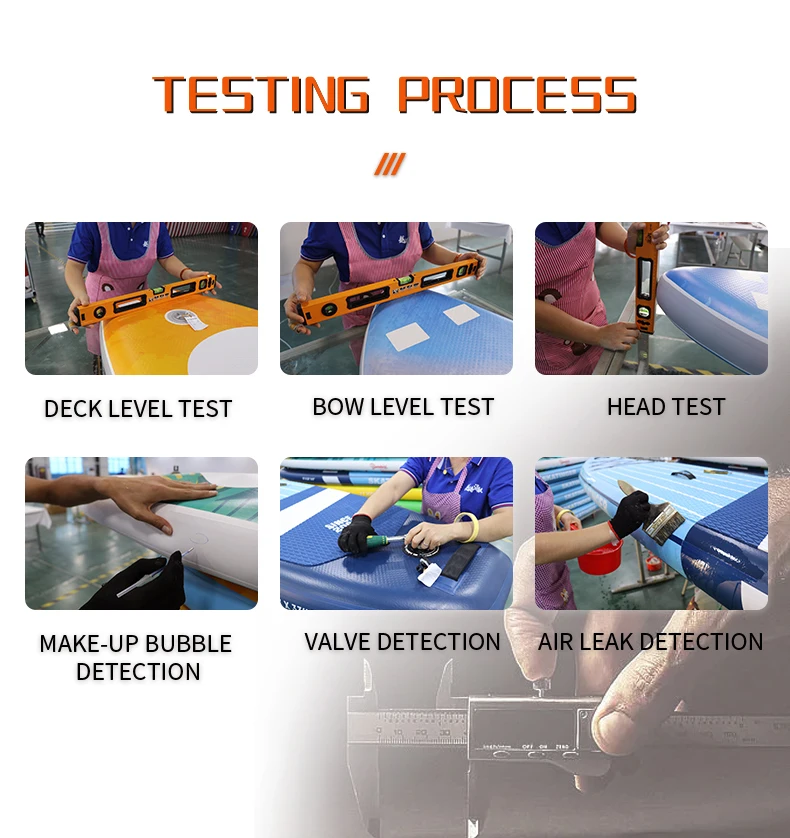 TESTING PROCESS

///

DECK LEVEL TEST

BOW LEVEL TEST

HEAD TEST

MAKE-UP BUBBLE DETECTION

VALVE DETECTION

AIR LEAK DETECTION

OFF ON ZERO