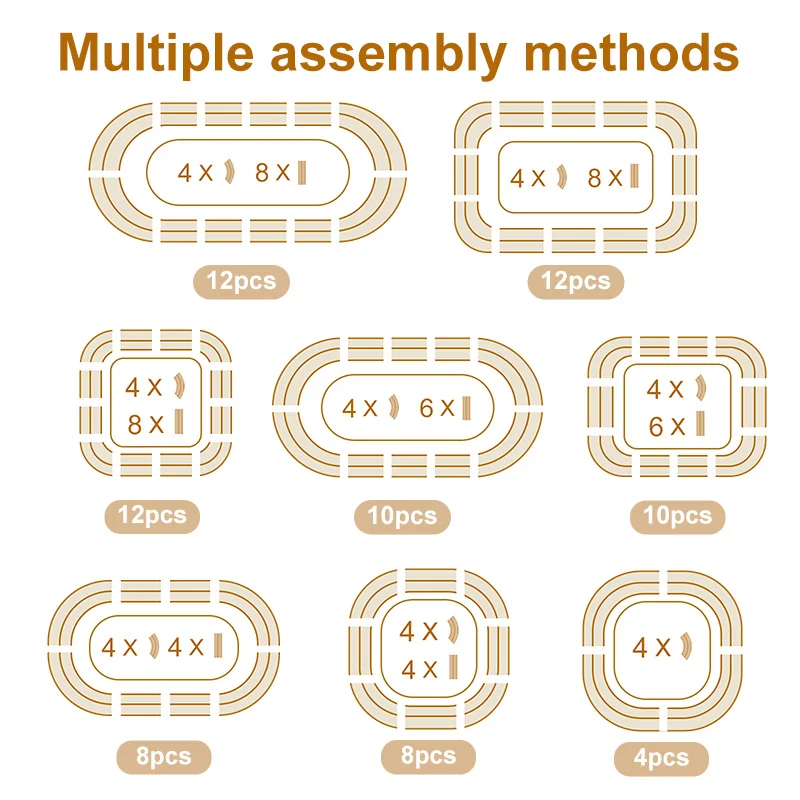 Multiple assembly methods

4 X 8 X

12pcs

4 X 8 X

12pcs

4 X
8 X

12pcs

4 X 6 X

10pcs

4 X
6 X

10pcs

4 X 4 X

8pcs

4 X
4 X

8pcs

4 X

4pcs