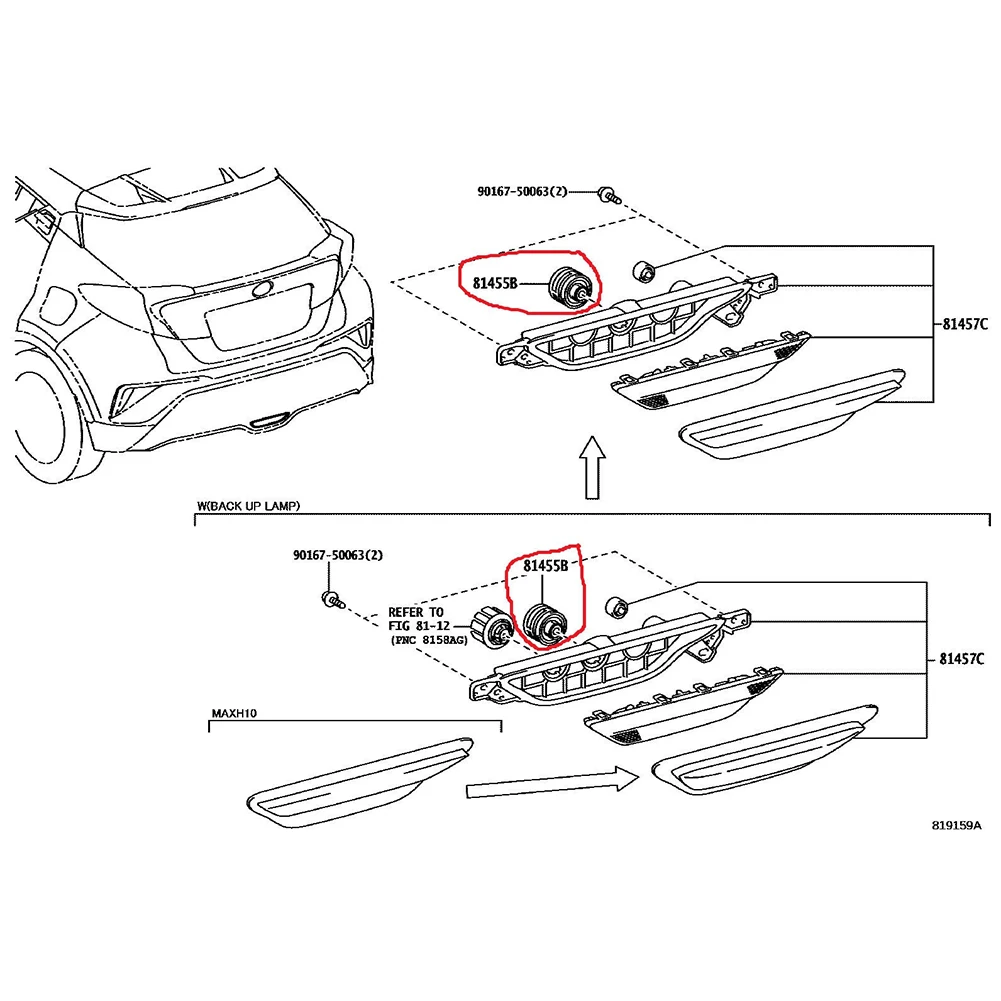 90167-50063(2)

81455B

81457C

W(BACK UP LAMP)

90167-50063(2)

81455B

REFER TO
FIG 81-12
(PNC 8158AG)

81457C

MAXH10

819159A