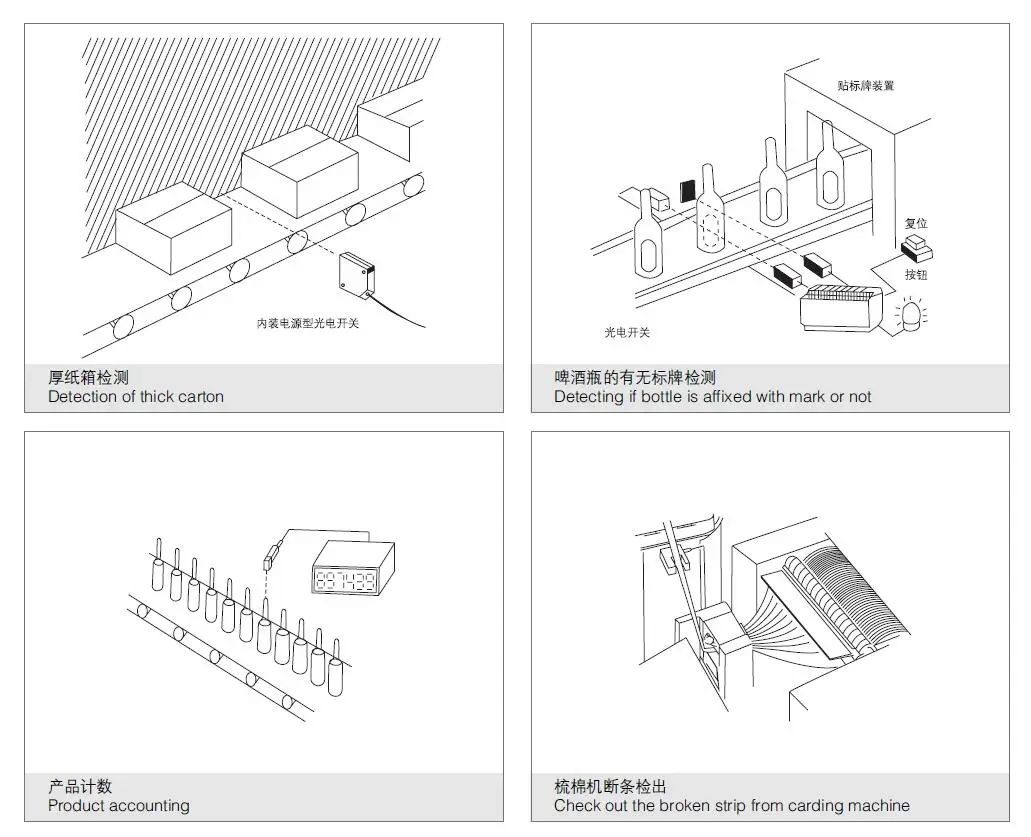 内装电源型光电开关

厚纸箱检测
Detection of thick carton

贴标牌装置

复位

按钮

光电开关

啤酒瓶的有无标牌检测
Detecting if bottle is affixed with mark or not

887429

产品计数
Product accounting

梳棉机断条检出
Check out the broken strip from carding machine