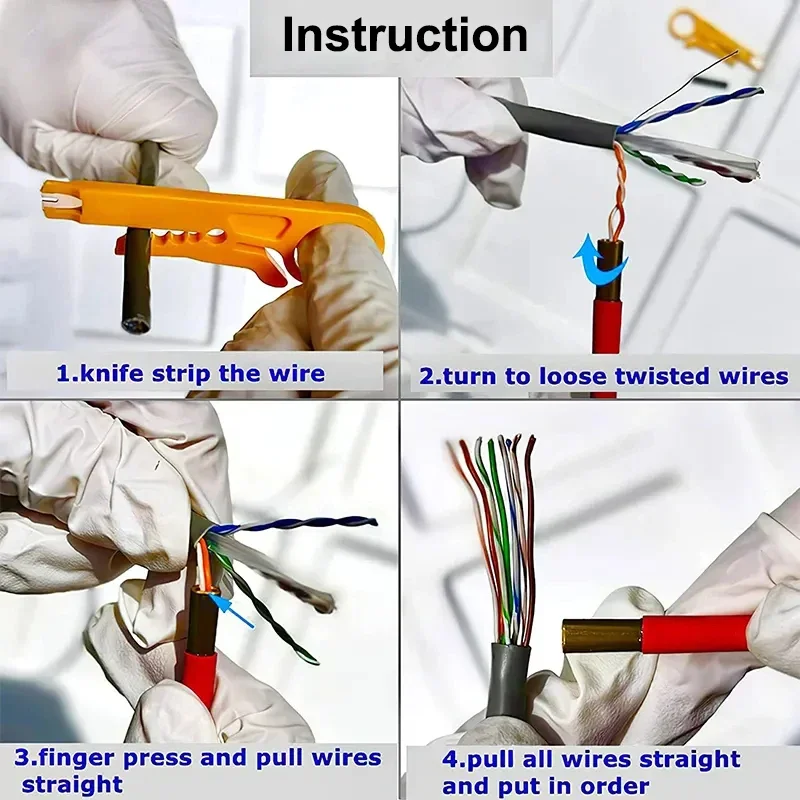 Instruction

1.knife strip the wire

2.turn to loose twisted wires

3.finger press and pull wires straight

4.pull all wires straight and put in order