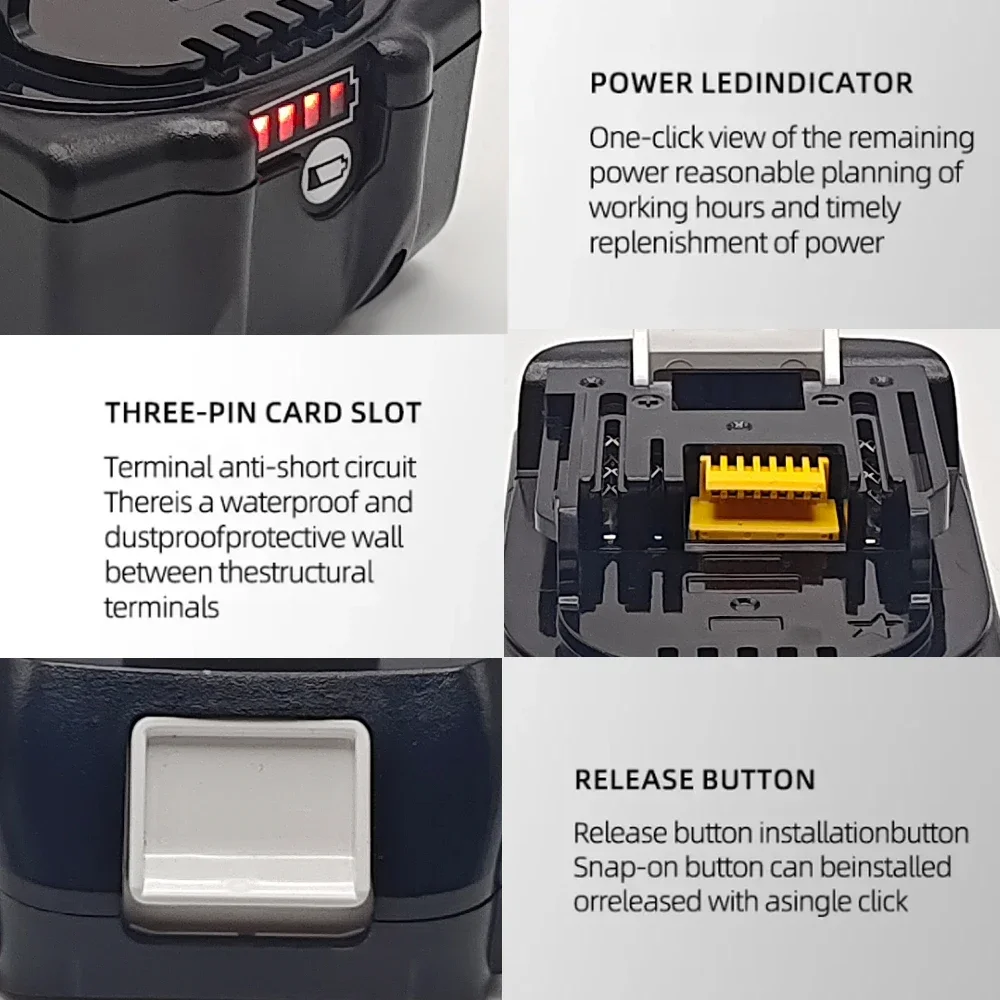 POWER LEDINDICATOR

One-click view of the remaining power reasonable planning of working hours and timely replenishment of power

THREE-PIN CARD SLOT

Terminal anti-short circuit Thereis a waterproof and dustproofprotective wall between thestructural terminals

RELEASE BUTTON

Release button installationbutton Snap-on button can beinstalled orreleased with asingle click