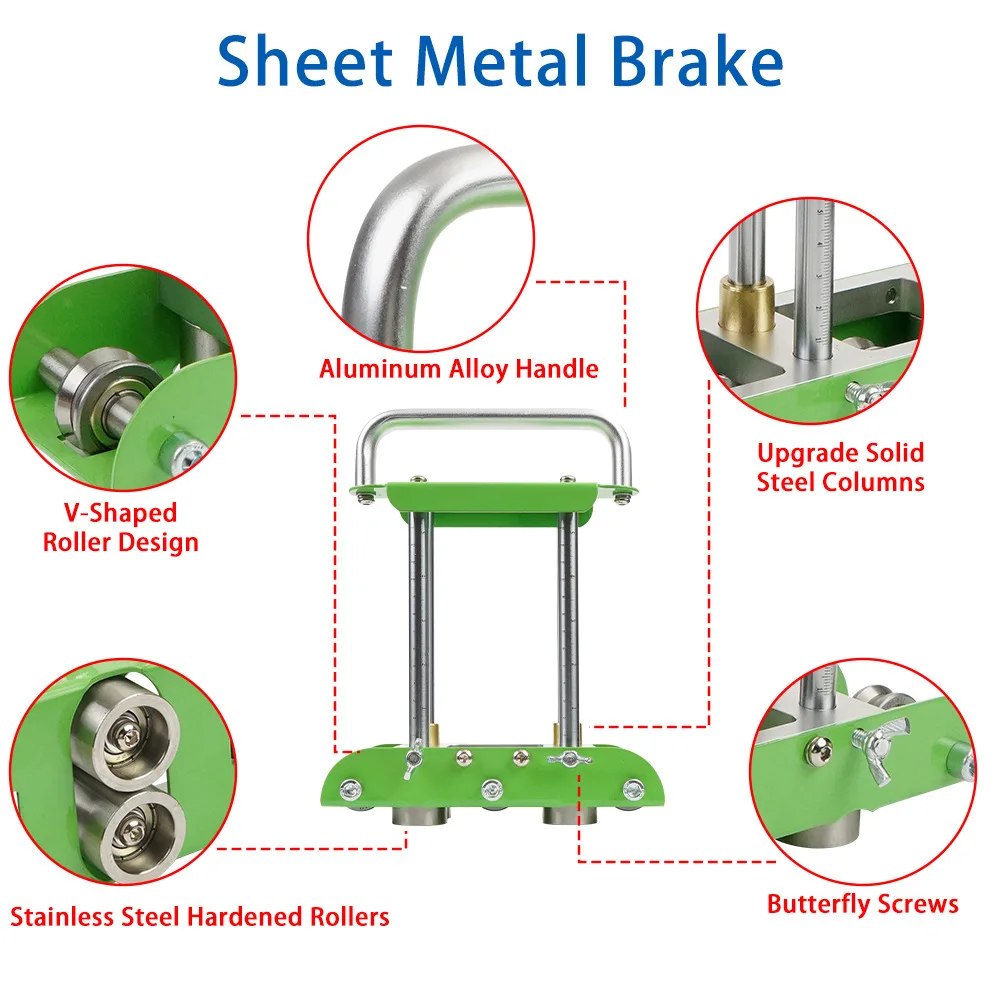 Sheet Metal Brake

Aluminum Alloy Handle

V-Shaped Roller Design

Upgrade Solid Steel Columns

Stainless Steel Hardened Rollers

Butterfly Screws