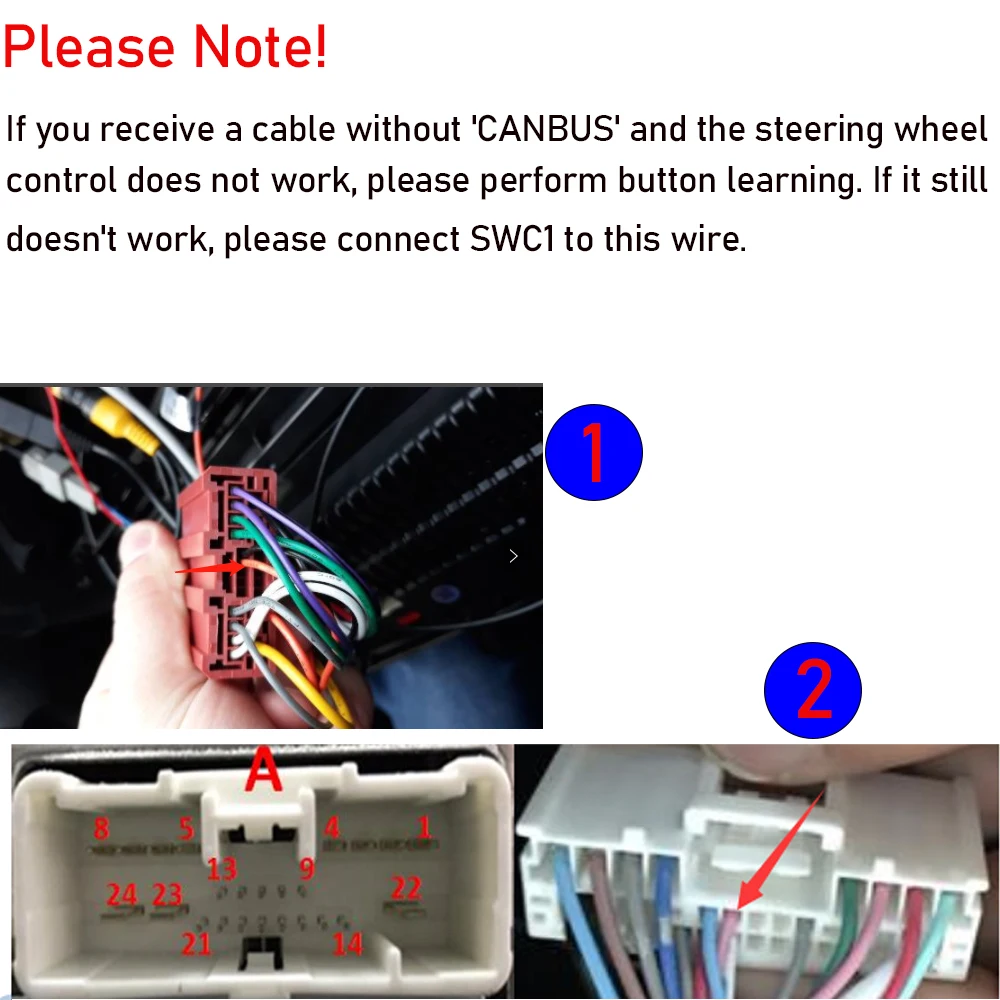 Please Note!

If you receive a cable without 'CANBUS' and the steering wheel control does not work, please perform button learning. If it still doesn't work, please connect SWC1 to this wire.

1

2

A

8 5 4 1

13 9

24 23 22

21 14