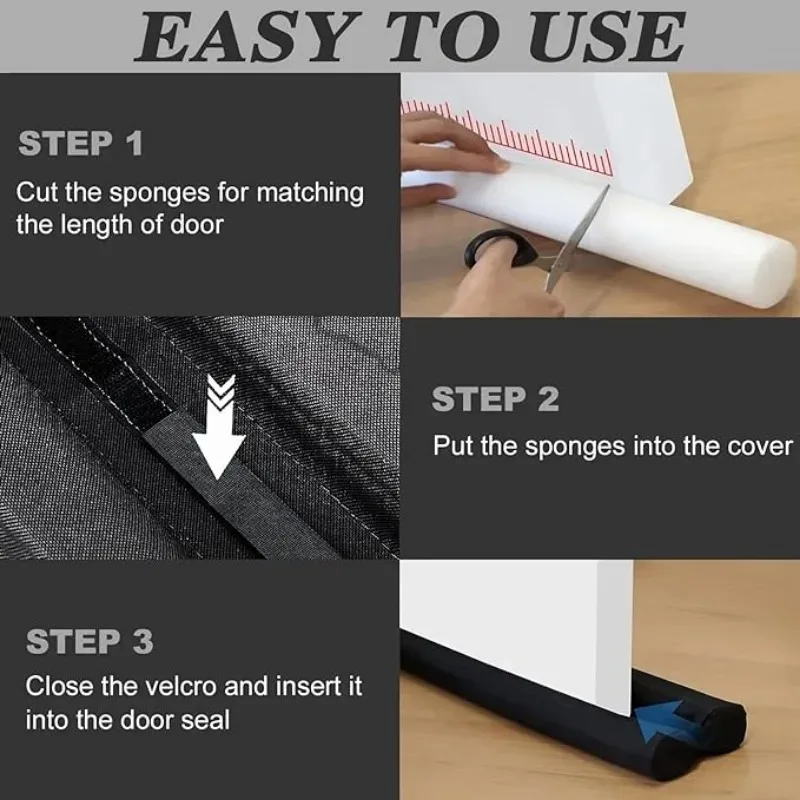 EASY TO USE

STEP 1

Cut the sponges for matching the length of door

STEP 2

Put the sponges into the cover

STEP 3

Close the velcro and insert it into the door seal