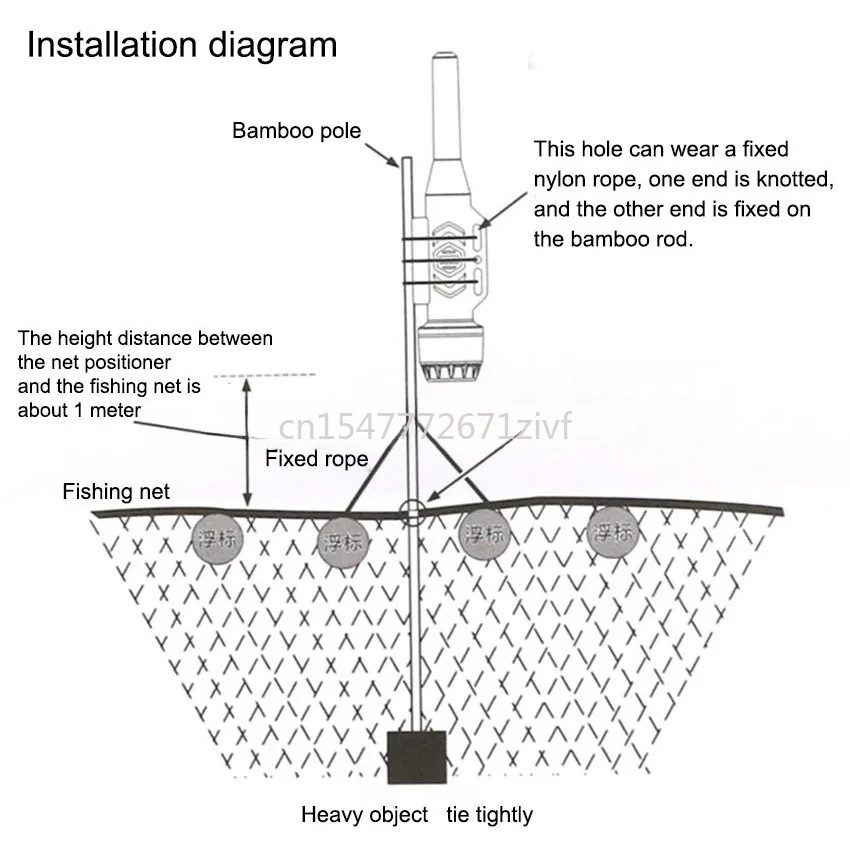 Installation diagram

Bamboo pole

This hole can wear a fixed nylon rope, one end is knotted, and the other end is fixed on the bamboo rod.

The height distance between the net positioner and the fishing net is about 1 meter

cn1547772671zivf

Fixed rope

Fishing net

浮标

浮标

浮标

浮标

Heavy object tie tightly