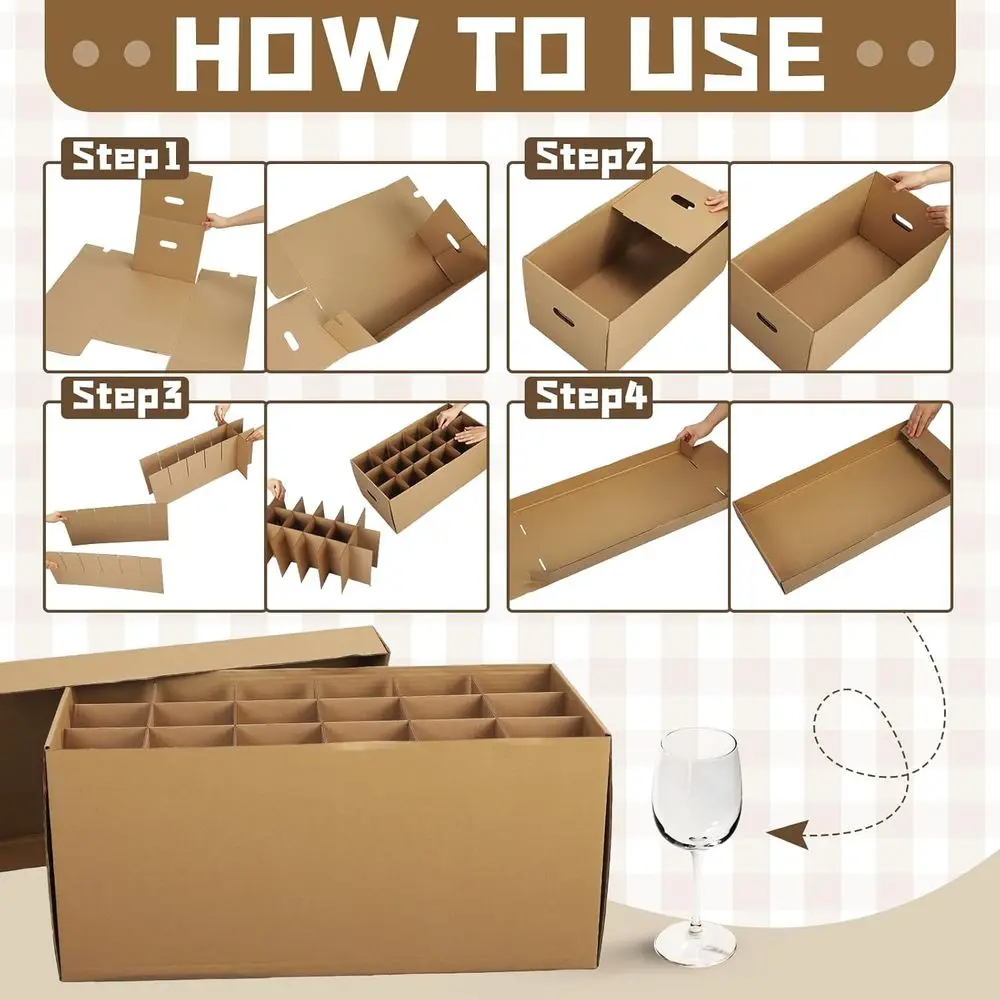 HOW TO USE

Step1

Step2

Step3

Step4