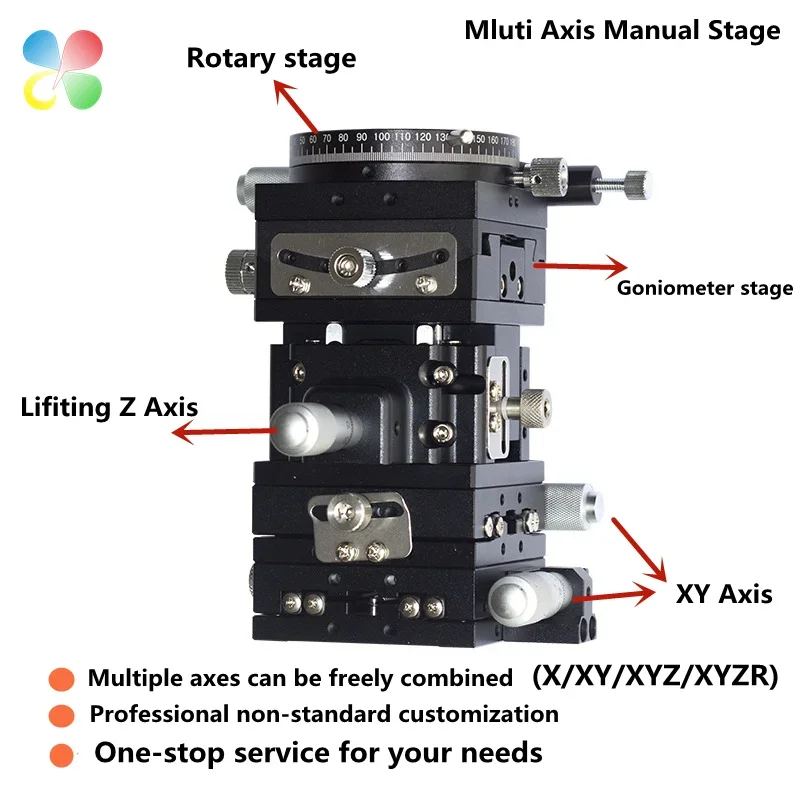 Mluti Axis Manual Stage

Rotary stage

50 60 70 80 90 100 110 120 130 150 160 170

Goniometer stage

Lifiting Z Axis

XY Axis

Multiple axes can be freely combined (X/XY/XYZ/XYZR)

Professional non-standard customization

One-stop service for your needs