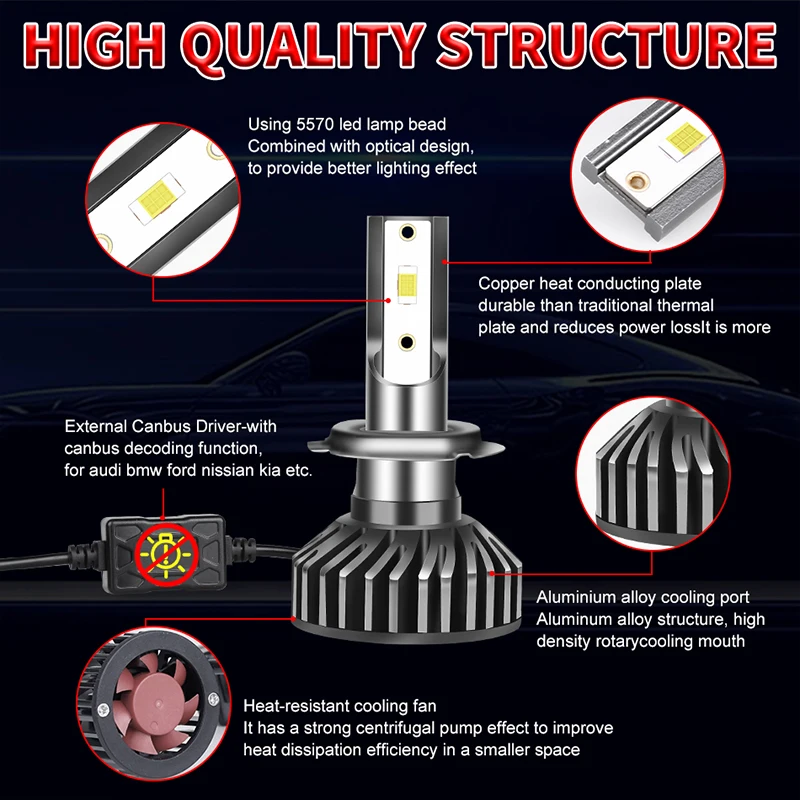 HIGH QUALITY STRUCTURE

Using 5570 led lamp bead
Combined with optical design,
to provide better lighting effect

Copper heat conducting plate
durable than traditional thermal
plate and reduces power lossIt is more

External Canbus Driver-with
canbus decoding function,
for audi bmw ford nissian kia etc.

Aluminium alloy cooling port
Aluminum alloy structure, high
density rotarycooling mouth

Heat-resistant cooling fan
It has a strong centrifugal pump effect to improve
heat dissipation efficiency in a smaller space