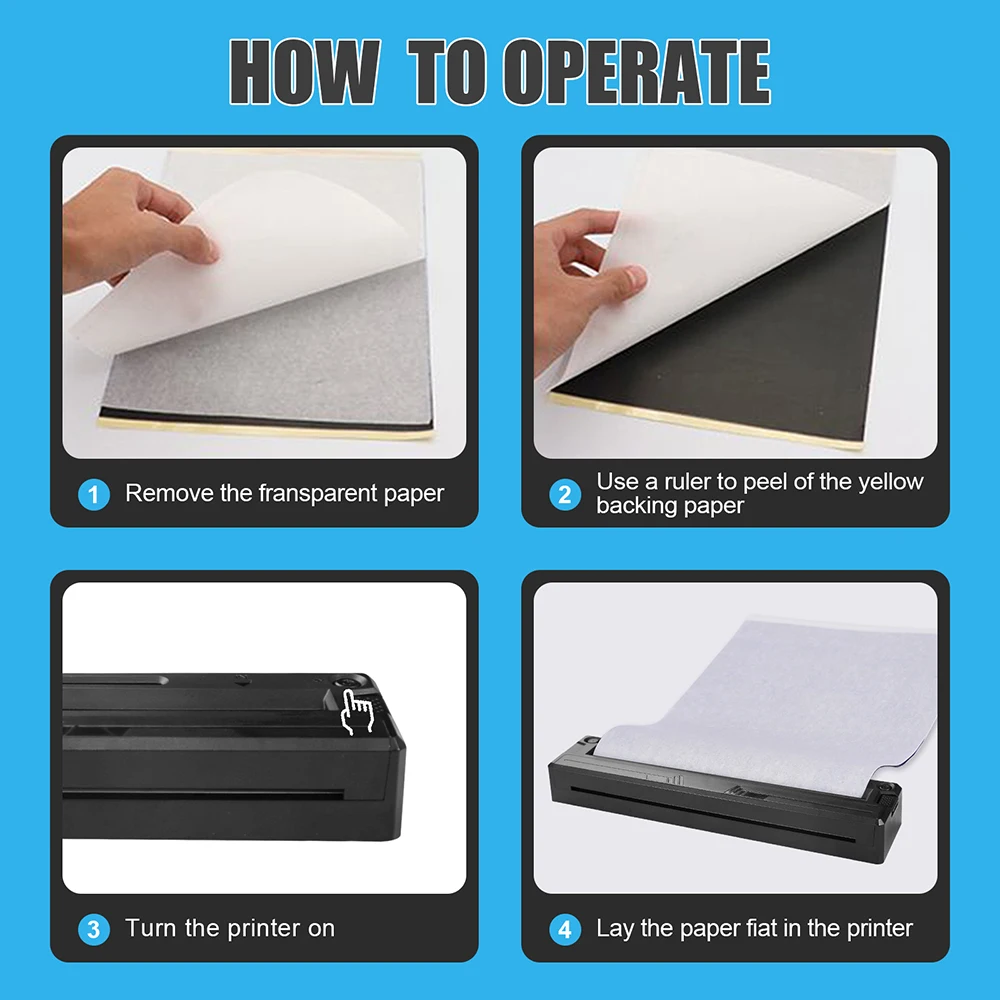 HOW TO OPERATE

1 Remove the fransparent paper

2 Use a ruler to peel of the yellow backing paper

3 Turn the printer on

4 Lay the paper fiat in the printer