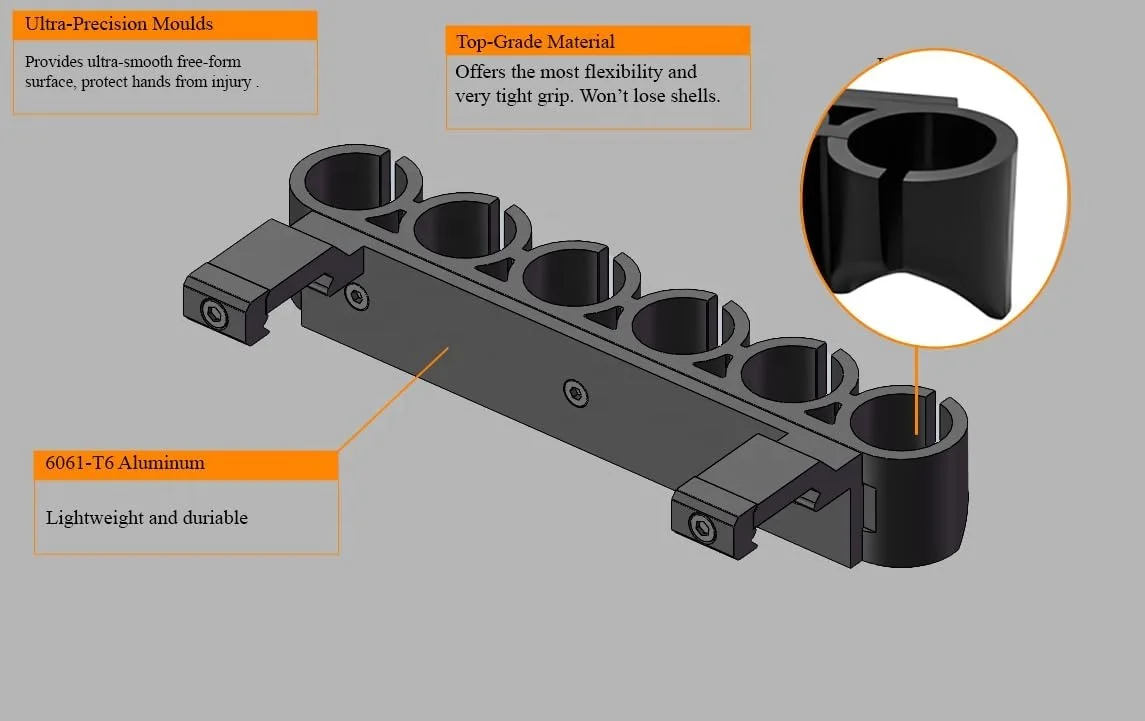 Ultra-Precision Moulds

Provides ultra-smooth free-form surface, protect hands from injury .

Top-Grade Material

Offers the most flexibility and very tight grip. Won't lose shells.

6061-T6 Aluminum

Lightweight and duriable