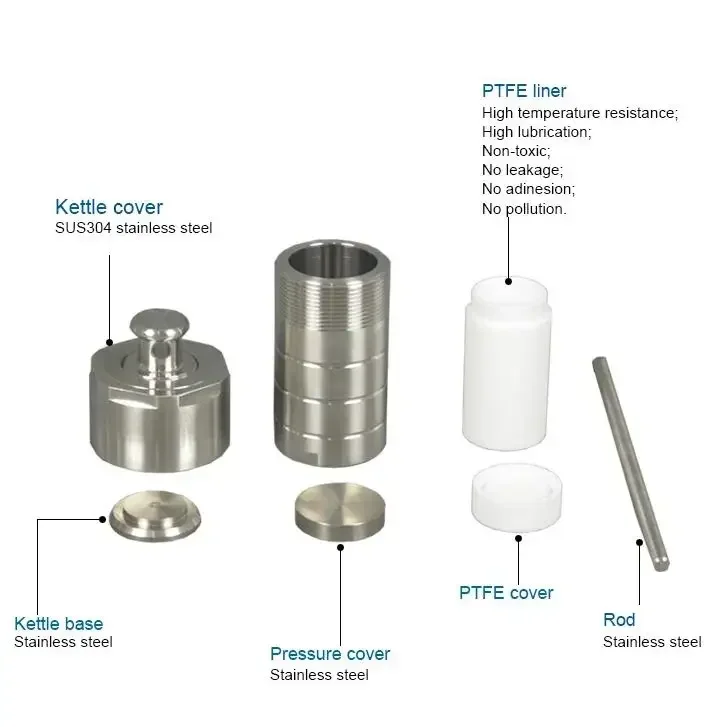 PTFE liner
High temperature resistance;
High lubrication;
Non-toxic;
No leakage;
No adinesion;
No pollution.

Kettle cover
SUS304 stainless steel

Kettle base
Stainless steel

Pressure cover
Stainless steel

PTFE cover

Rod
Stainless steel