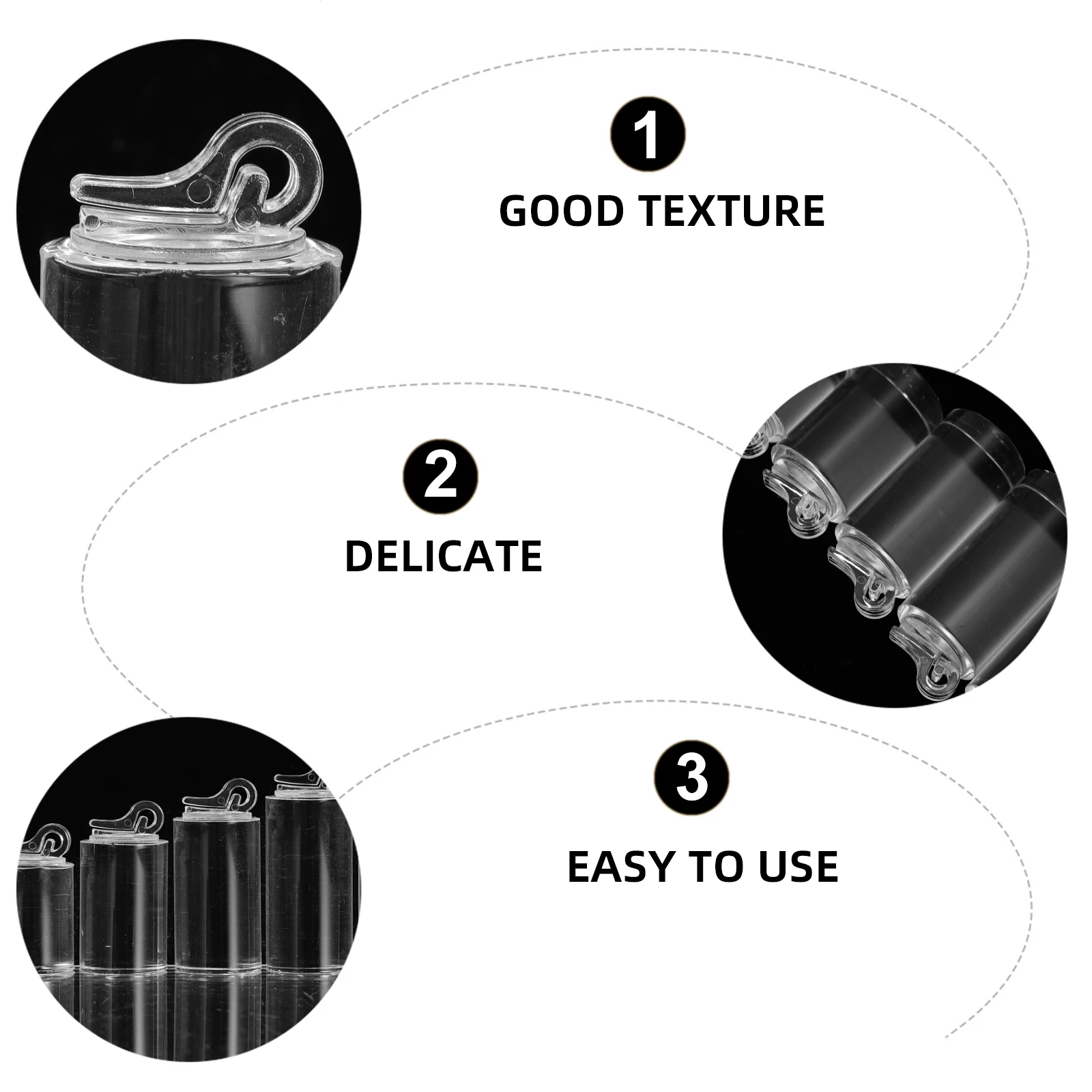 1
GOOD TEXTURE

2
DELICATE

3
EASY TO USE