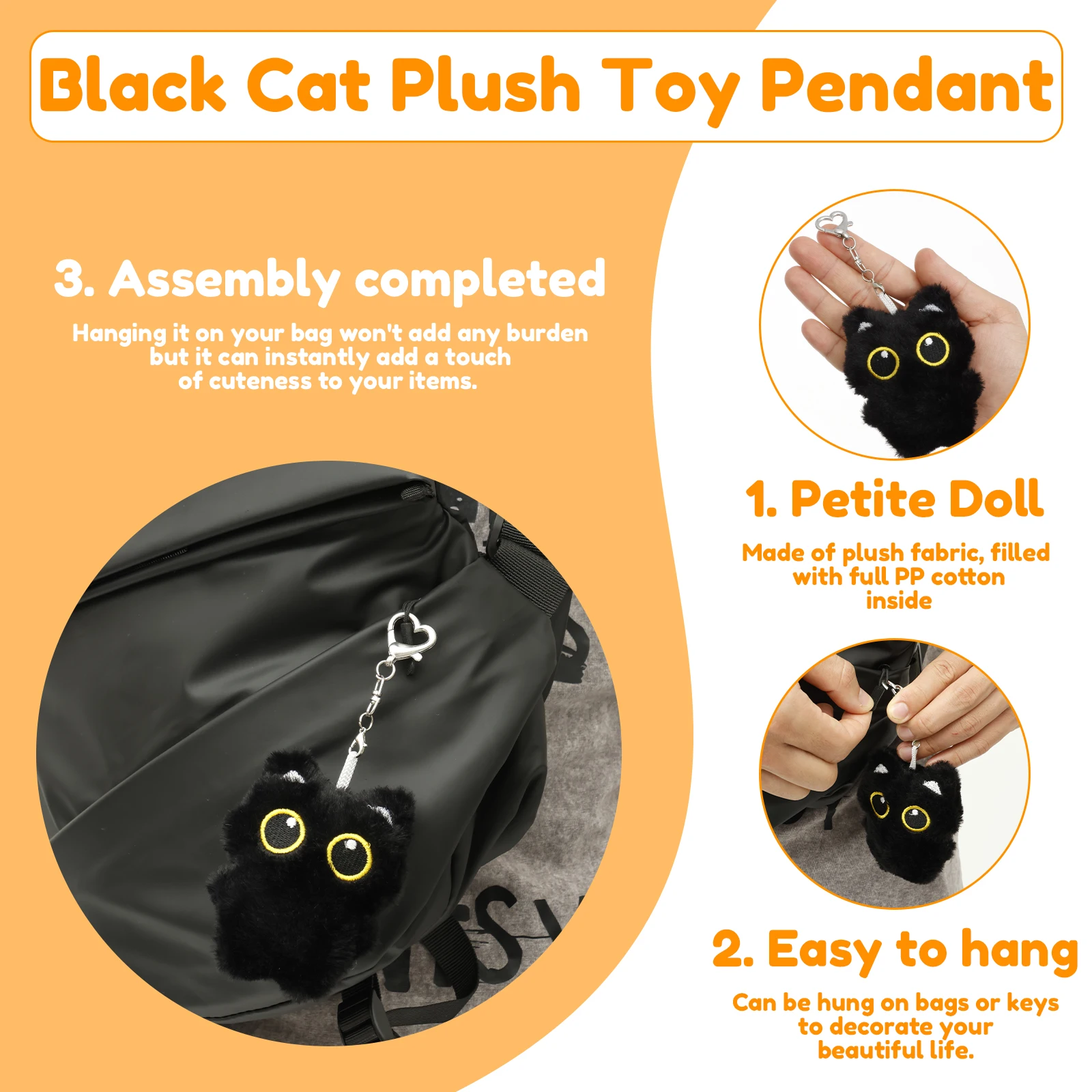 Black Cat Plush Toy Pendant

3. Assembly completed

Hanging it on your bag won't add any burden but it can instantly add a touch of cuteness to your items.

1. Petite Doll

Made of plush fabric, filled with full PP cotton inside

2. Easy to hang

Can be hung on bags or keys to decorate your beautiful life.