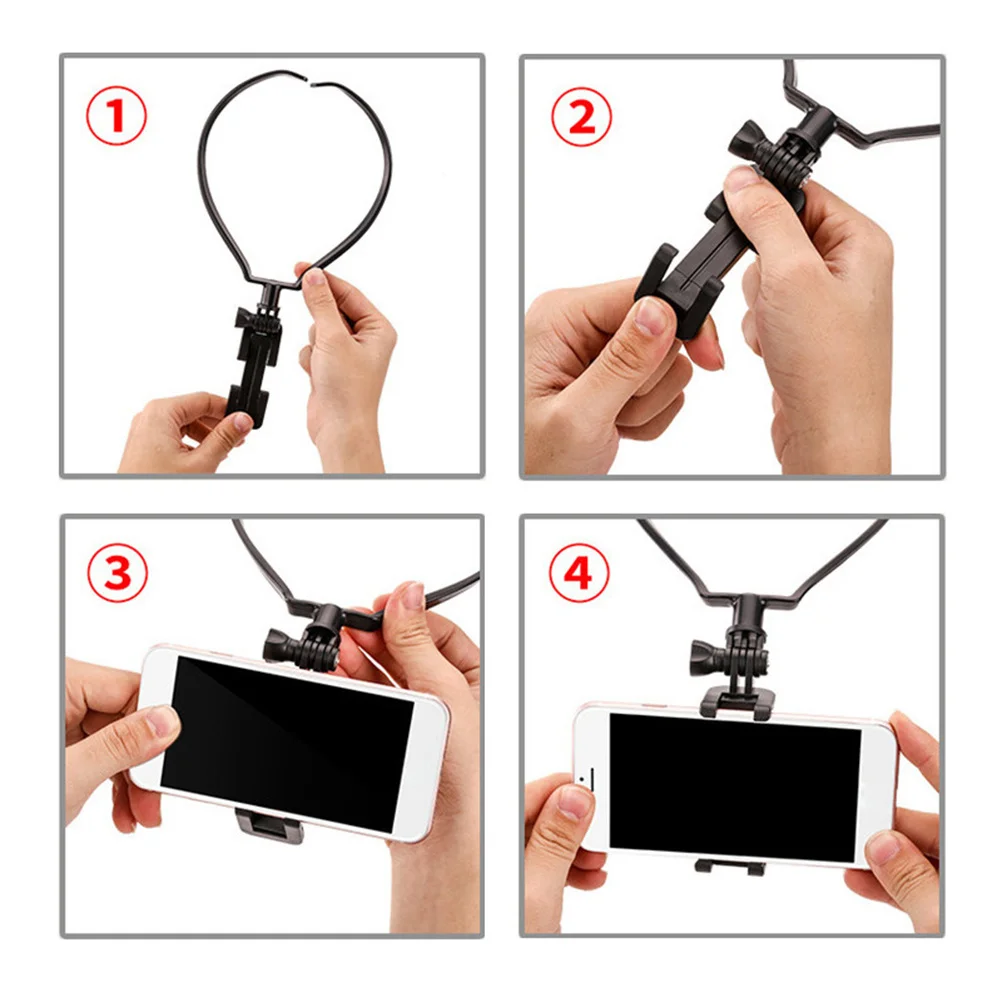 1

2

3

4