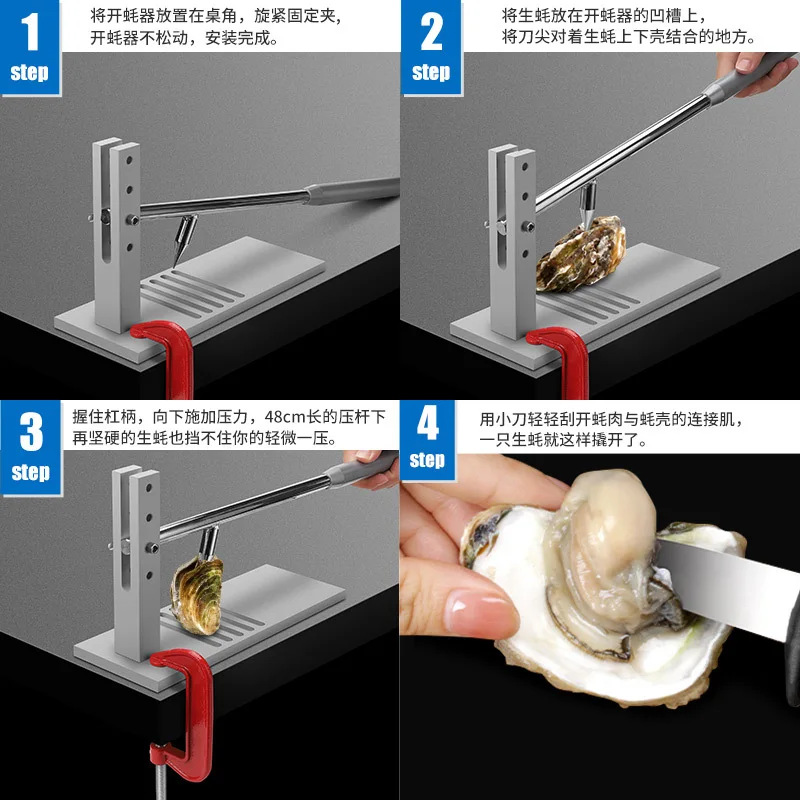 1
step
将开蚝器放置在桌角，旋紧固定夹，开蚝器不松动，安装完成。

2
step
将生蚝放在开蚝器的凹槽上，将刀尖对着生蚝上下壳结合的地方。

3
step
握住杠柄，向下施加压力，48cm长的压杆下再坚硬的生蚝也挡不住你的轻微一压。

4
step
用小刀轻轻刮开蚝肉与蚝壳的连接肌，一只生蚝就这样撬开了。