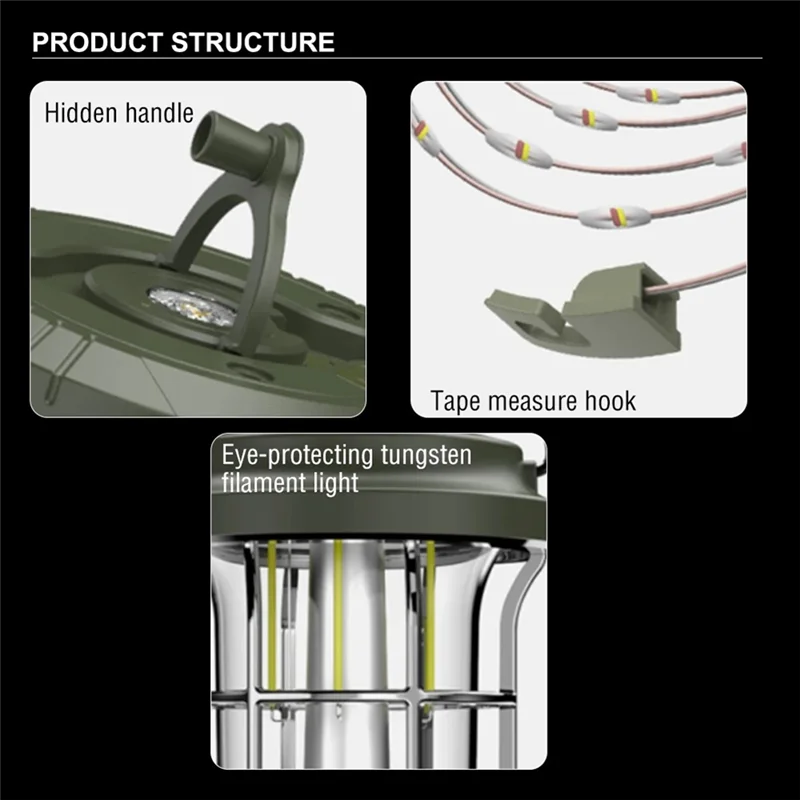 PRODUCT STRUCTURE

Hidden handle

Tape measure hook

Eye-protecting tungsten filament light