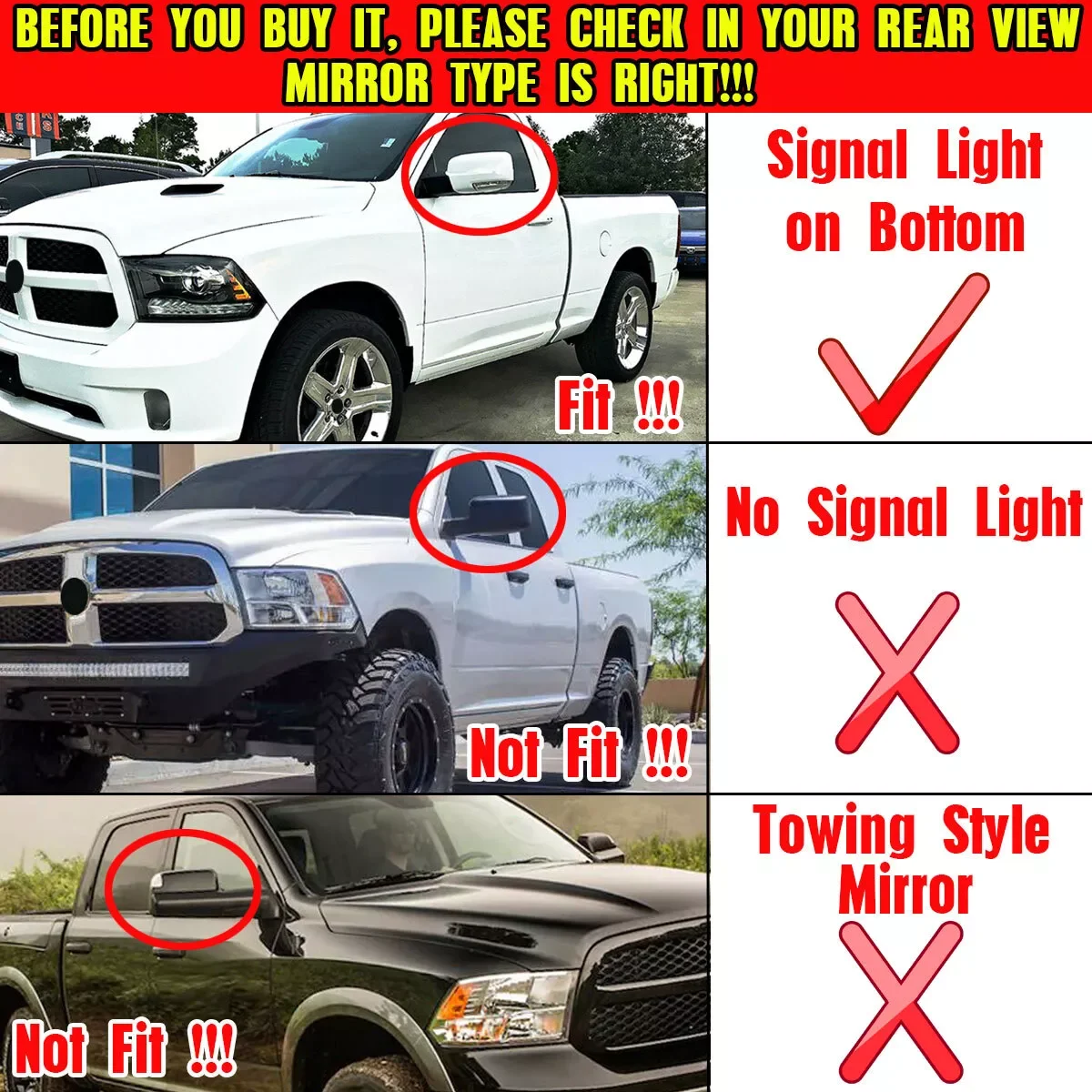 BEFORE YOU BUY IT, PLEASE CHECK IN YOUR REAR VIEW MIRROR TYPE IS RIGHT!!!

Fit !!!

Signal Light on Bottom

Not Fit !!!

No Signal Light

Not Fit !!!

Towing Style Mirror