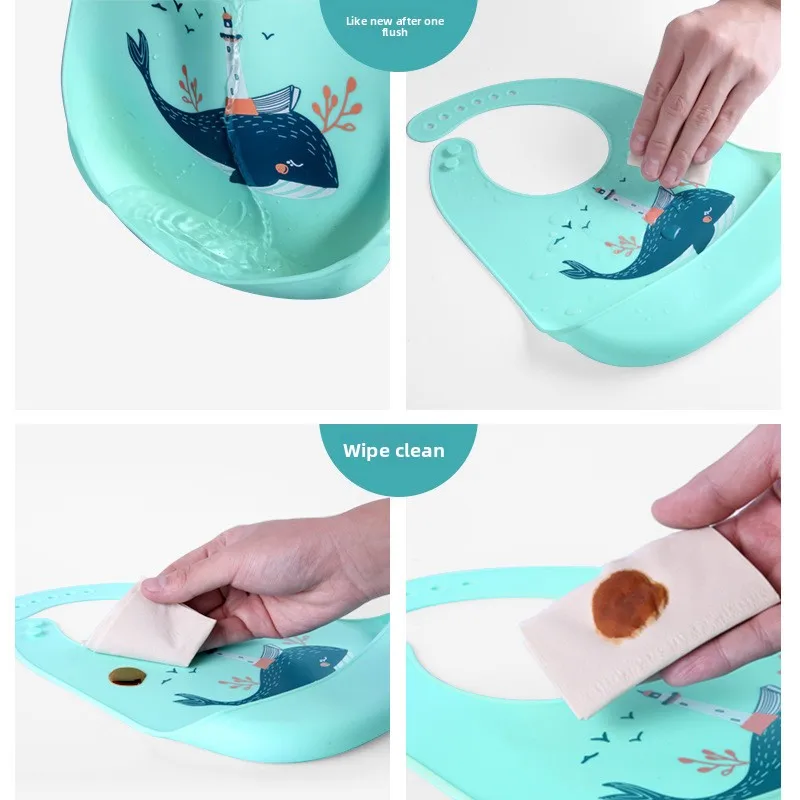 Like new after one flush

Wipe clean