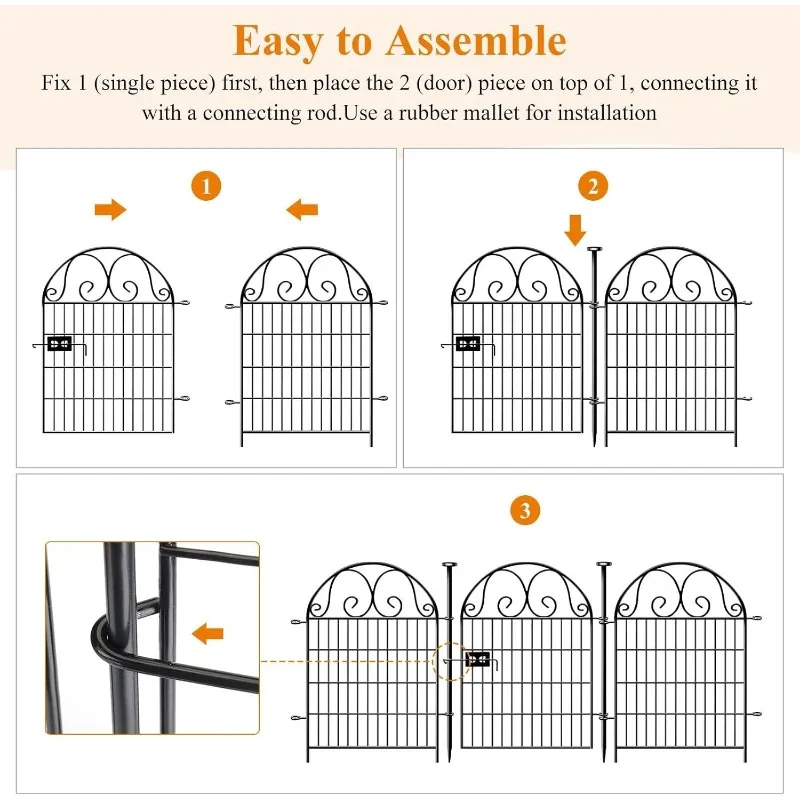 Easy to Assemble

Fix 1 (single piece) first, then place the 2 (door) piece on top of 1, connecting it with a connecting rod.Use a rubber mallet for installation

1

2

3