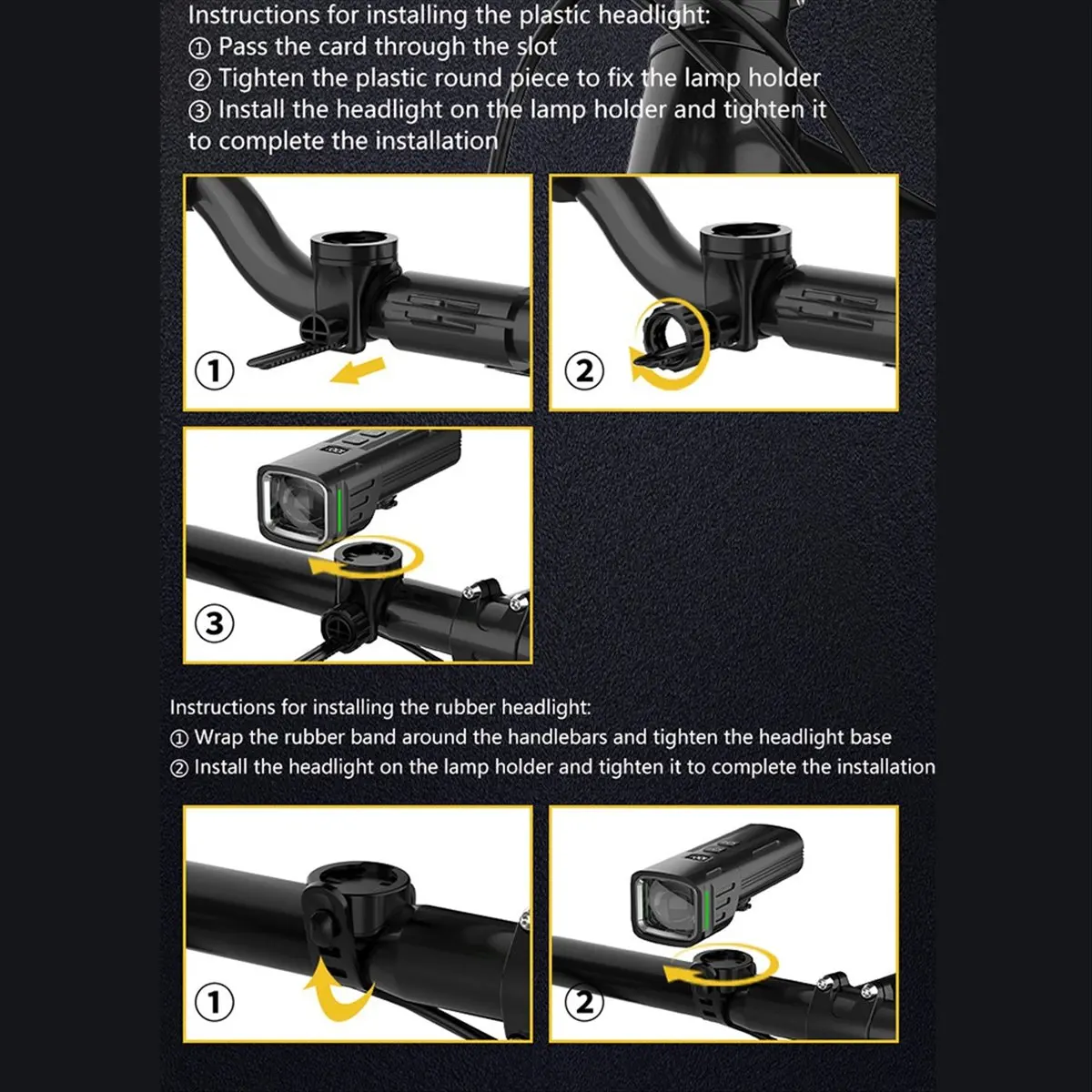 Instructions for installing the plastic headlight:
① Pass the card through the slot
② Tighten the plastic round piece to fix the lamp holder
③ Install the headlight on the lamp holder and tighten it to complete the installation

①

②

③

Instructions for installing the rubber headlight:
① Wrap the rubber band around the handlebars and tighten the headlight base
② Install the headlight on the lamp holder and tighten it to complete the installation

①

②