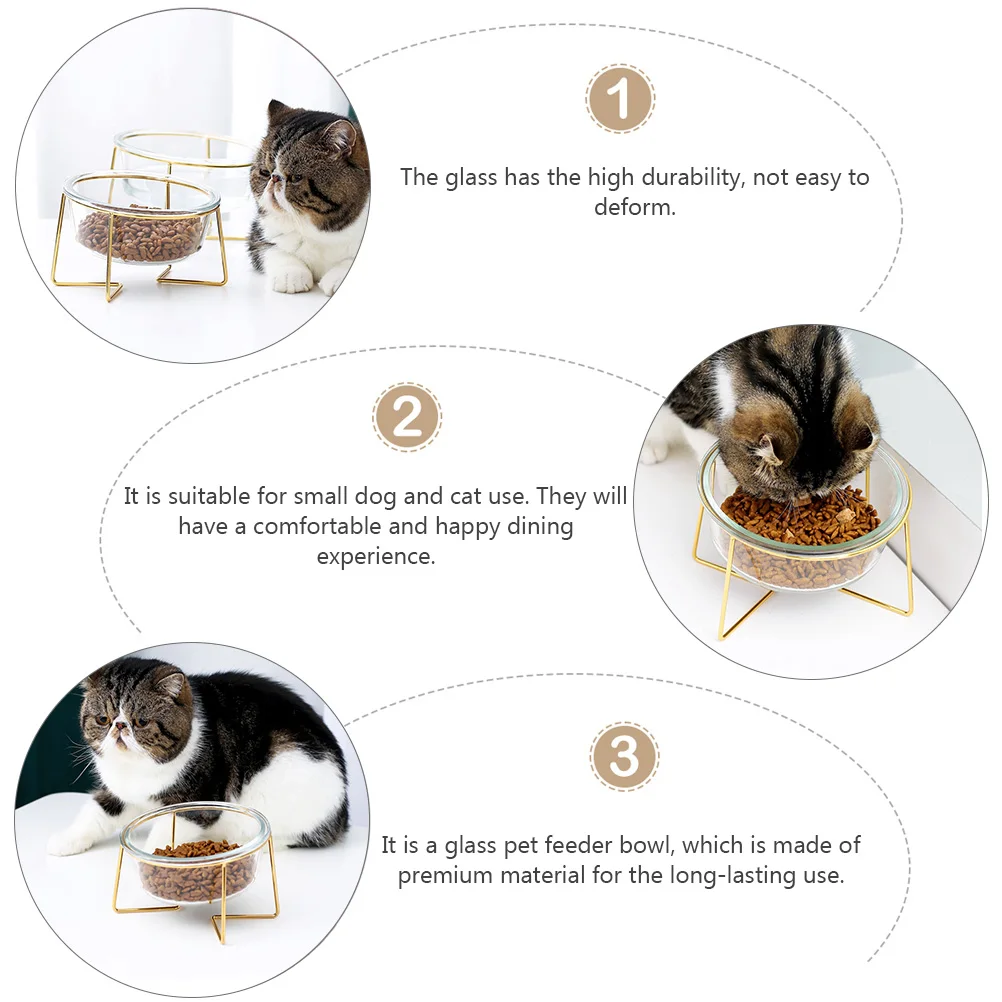 1

The glass has the high durability, not easy to deform.

2

It is suitable for small dog and cat use. They will have a comfortable and happy dining experience.

3

It is a glass pet feeder bowl, which is made of premium material for the long-lasting use.