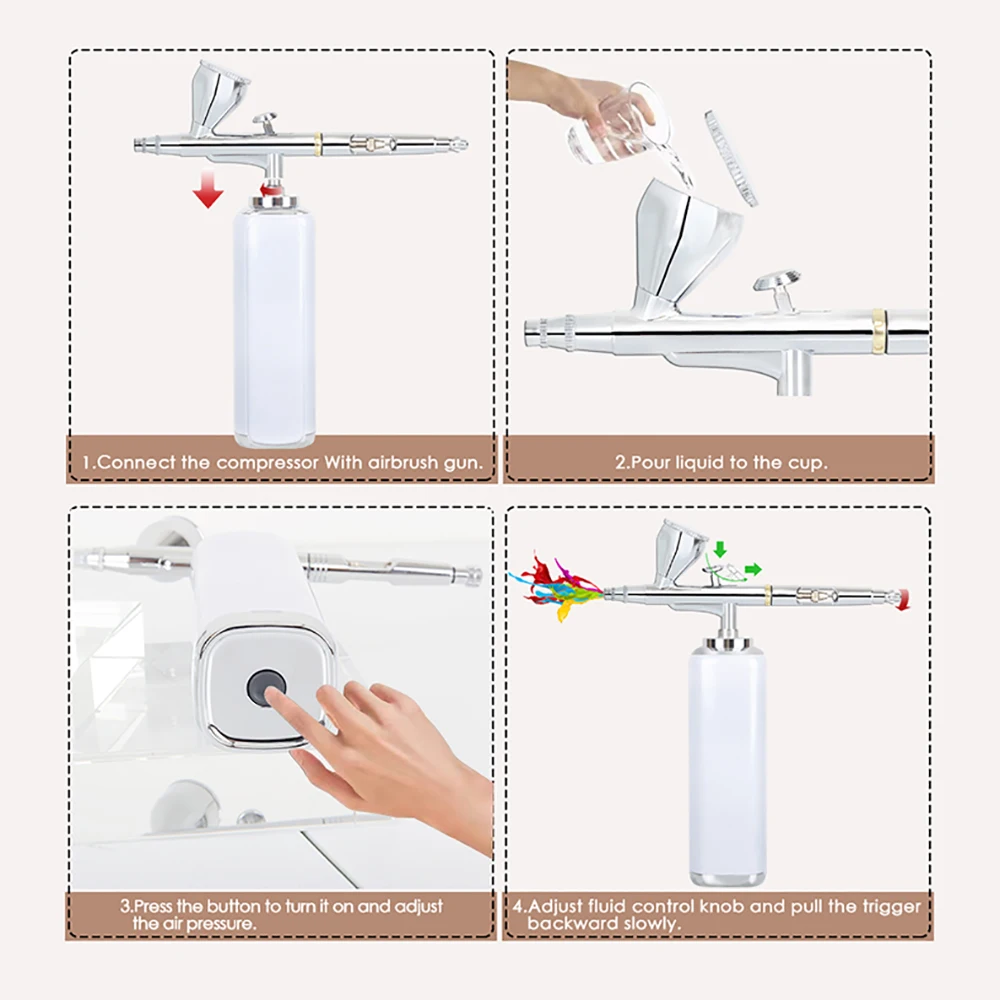 1.Connect the compressor With airbrush gun.

2.Pour liquid to the cup.

3.Press the button to turn it on and adjust the air pressure.

4.Adjust fluid control knob and pull the trigger backward slowly.