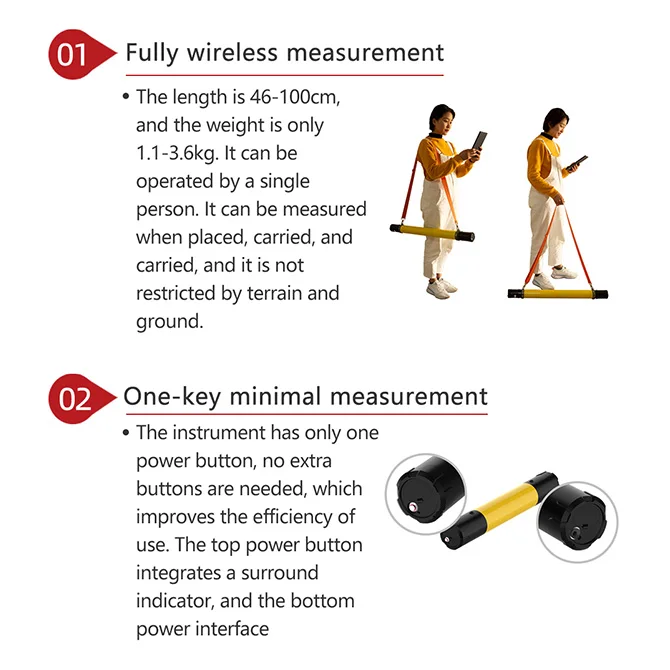 01 Fully wireless measurement

• The length is 46-100cm, and the weight is only 1.1-3.6kg. It can be operated by a single person. It can be measured when placed, carried, and carried, and it is not restricted by terrain and ground.

02 One-key minimal measurement

• The instrument has only one power button, no extra buttons are needed, which improves the efficiency of use. The top power button integrates a surround indicator, and the bottom power interface