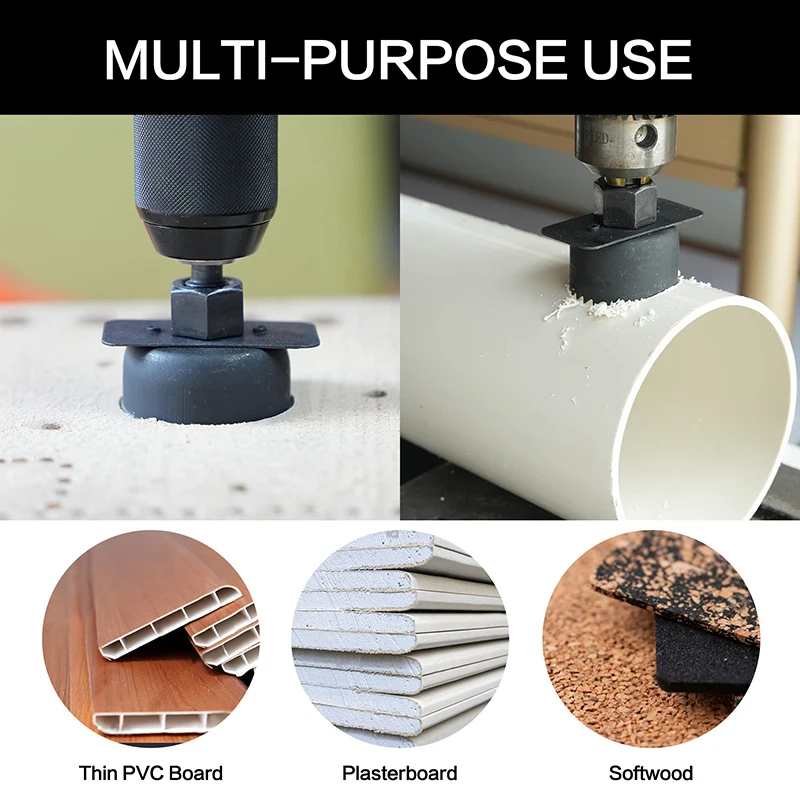 MULTI–PURPOSE USE

Thin PVC Board

Plasterboard

Softwood