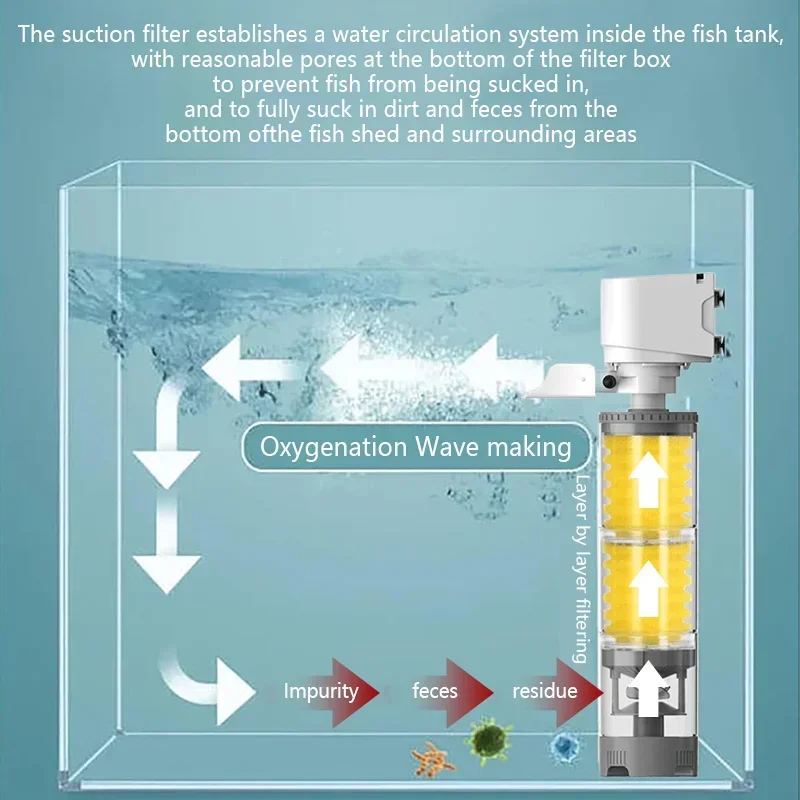 The suction filter establishes a water circulation system inside the fish tank, with reasonable pores at the bottom of the filter box to prevent fish from being sucked in, and to fully suck in dirt and feces from the bottom ofthe fish shed and surrounding areas

Oxygenation Wave making

Layer by layer filtering

Impurity

feces

residue