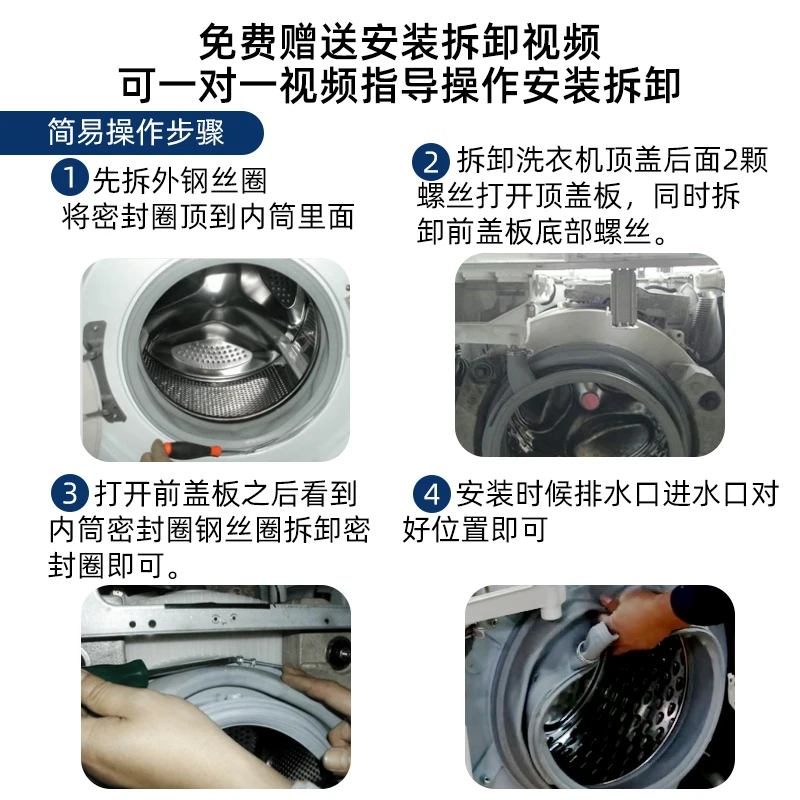 免费赠送安装拆卸视频
可一对一视频指导操作安装拆卸

简易操作步骤

1 先拆外钢丝圈
将密封圈顶到内筒里面

2 拆卸洗衣机顶盖后面2颗螺丝打开顶盖板，同时拆卸前盖板底部螺丝。

3 打开前盖板之后看到内筒密封圈钢丝圈拆卸密封圈即可。

4 安装时候排水口进水口对好位置即可