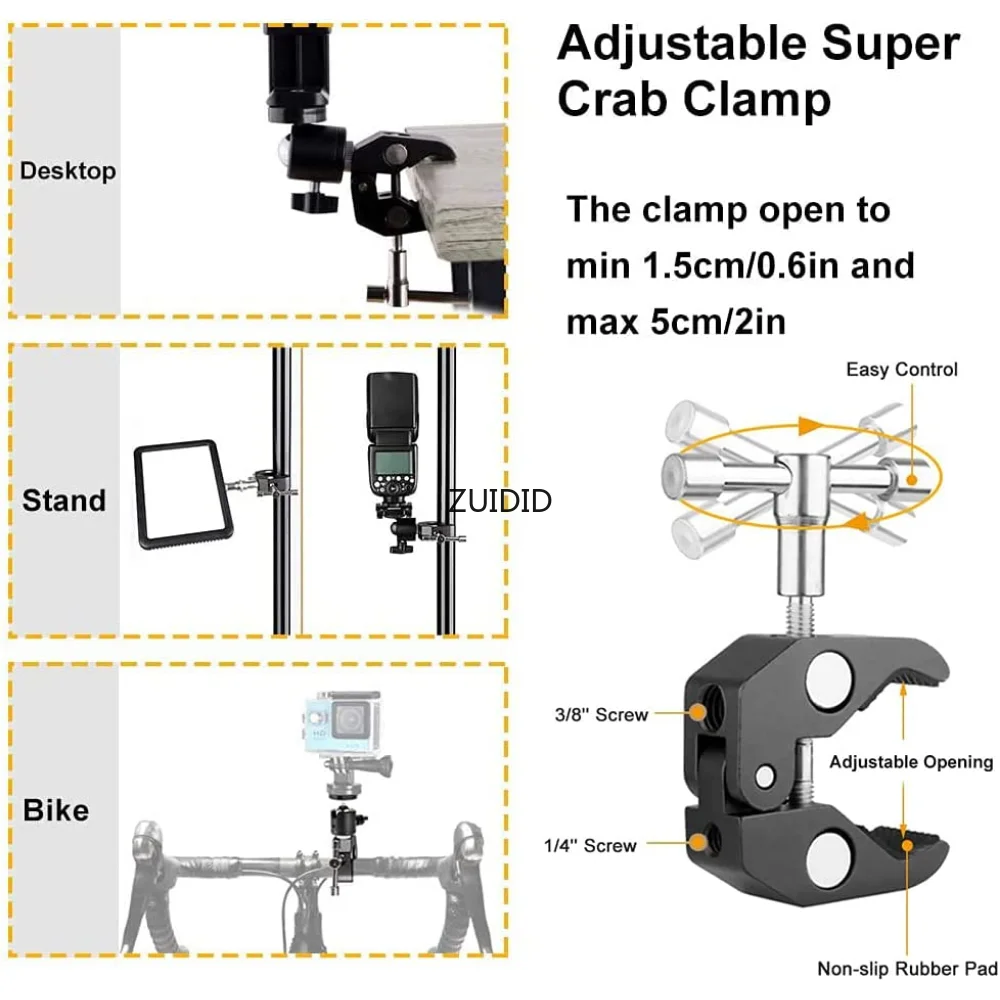 Desktop

Stand

ZUIDID

Bike

Adjustable Super Crab Clamp

The clamp open to min 1.5cm/0.6in and max 5cm/2in

Easy Control

3/8" Screw

Adjustable Opening

1/4" Screw

Non-slip Rubber Pad