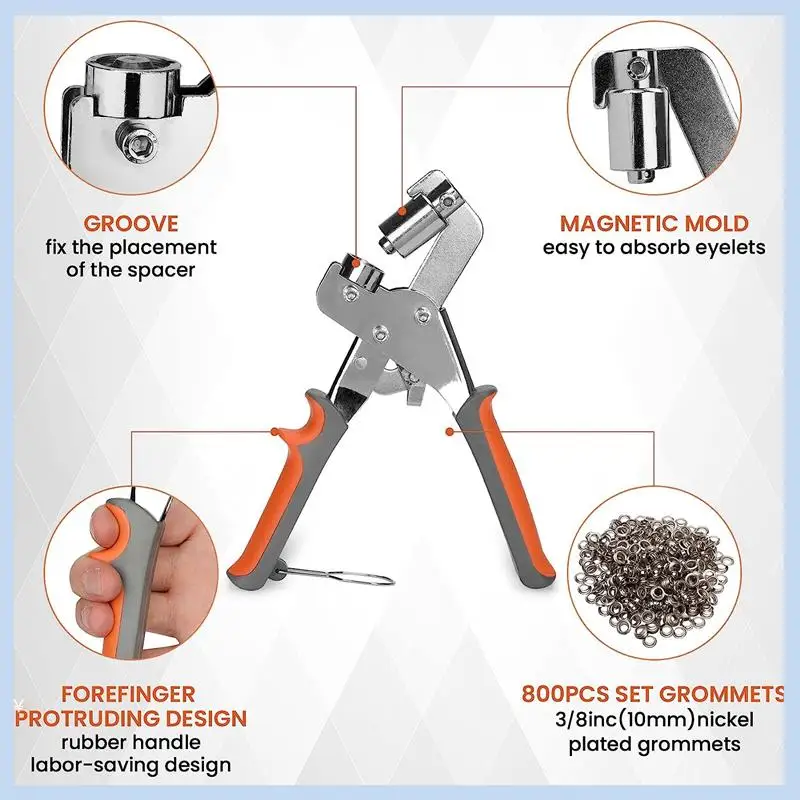 GROOVE
fix the placement of the spacer

MAGNETIC MOLD
easy to absorb eyelets

FOREFINGER PROTRUDING DESIGN
rubber handle labor-saving design

800PCS SET GROMMETS
3/8inc(10mm)nickel plated grommets